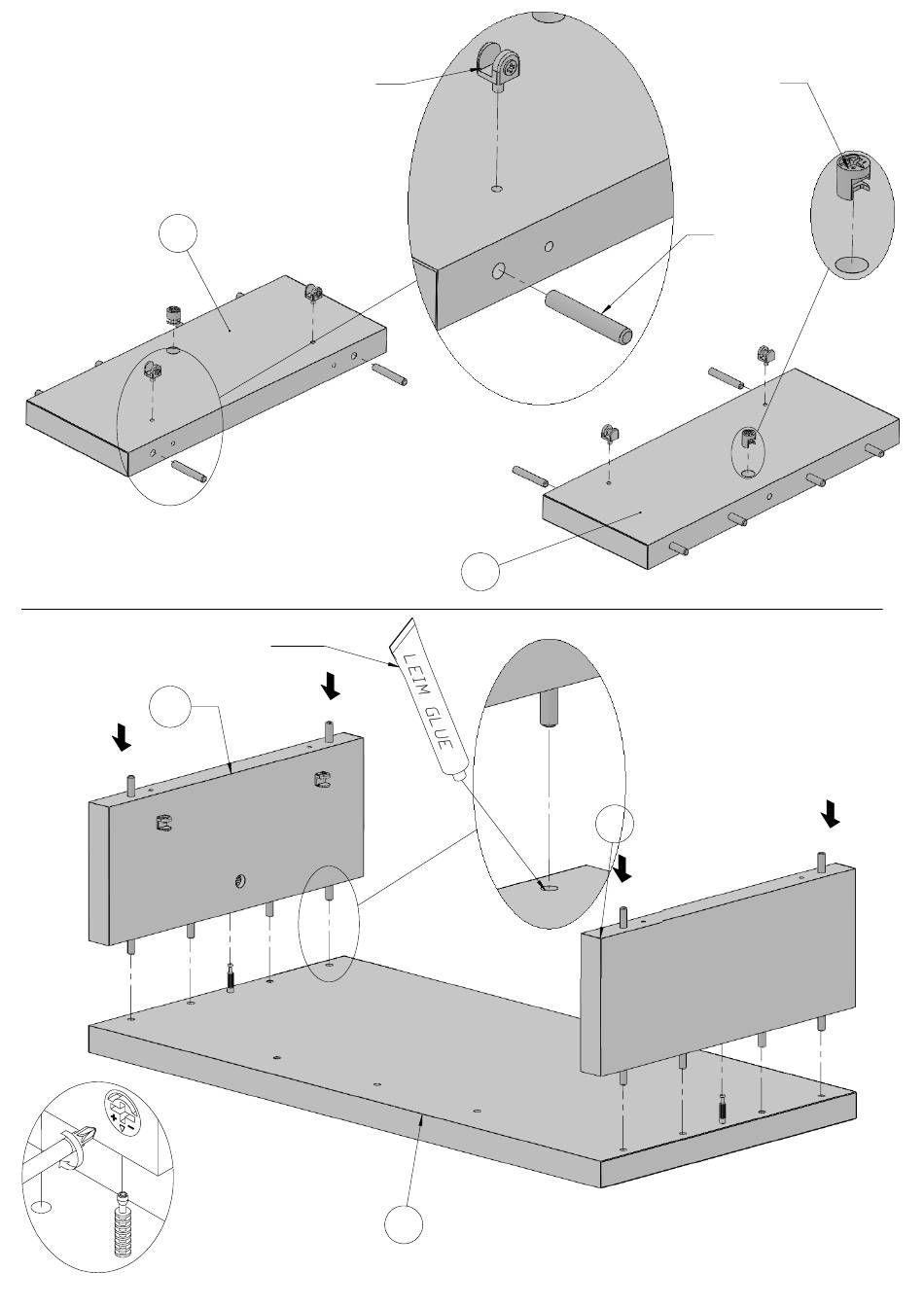 LEIM GLUE

+
-