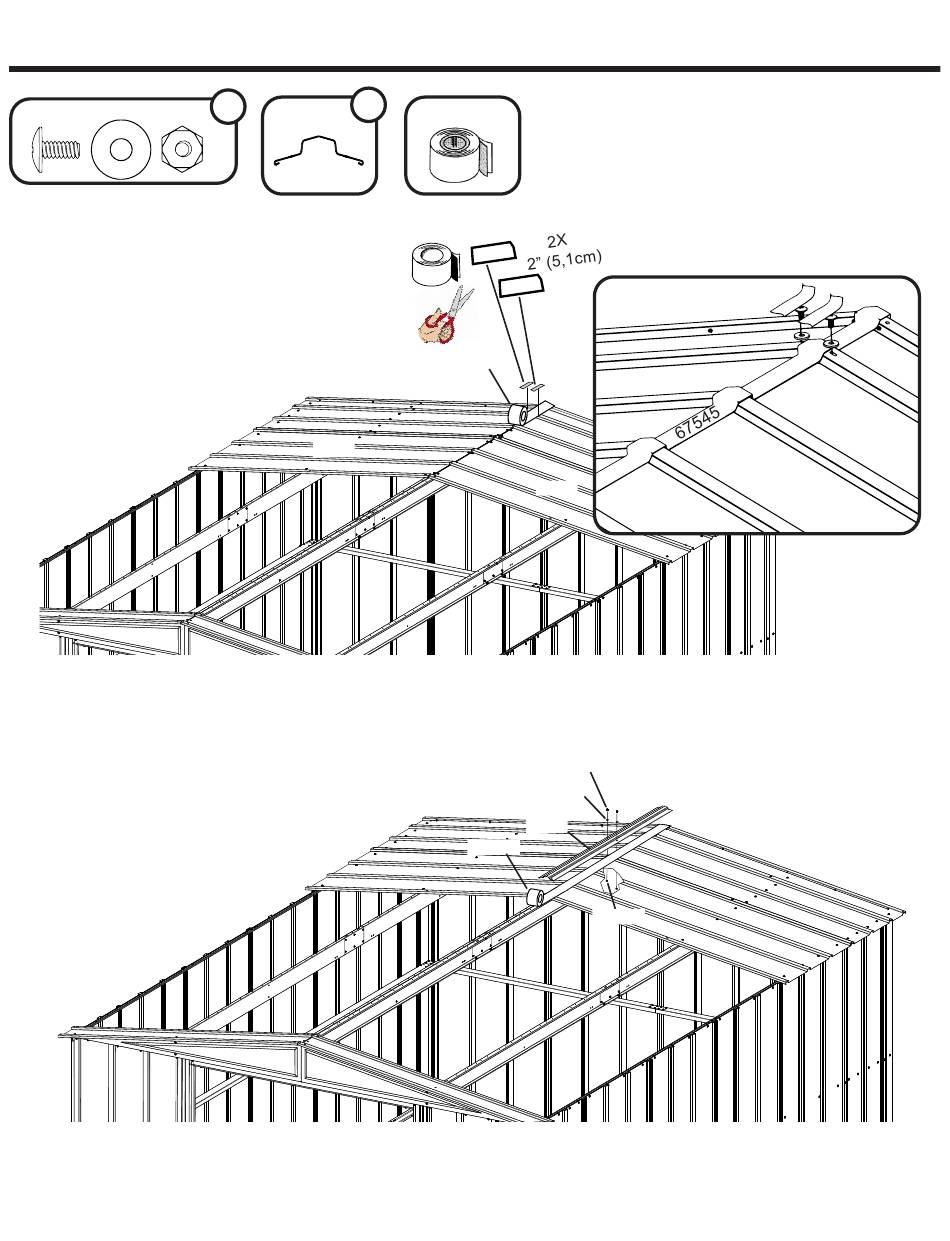 2X
2" (5,1cm)

67545