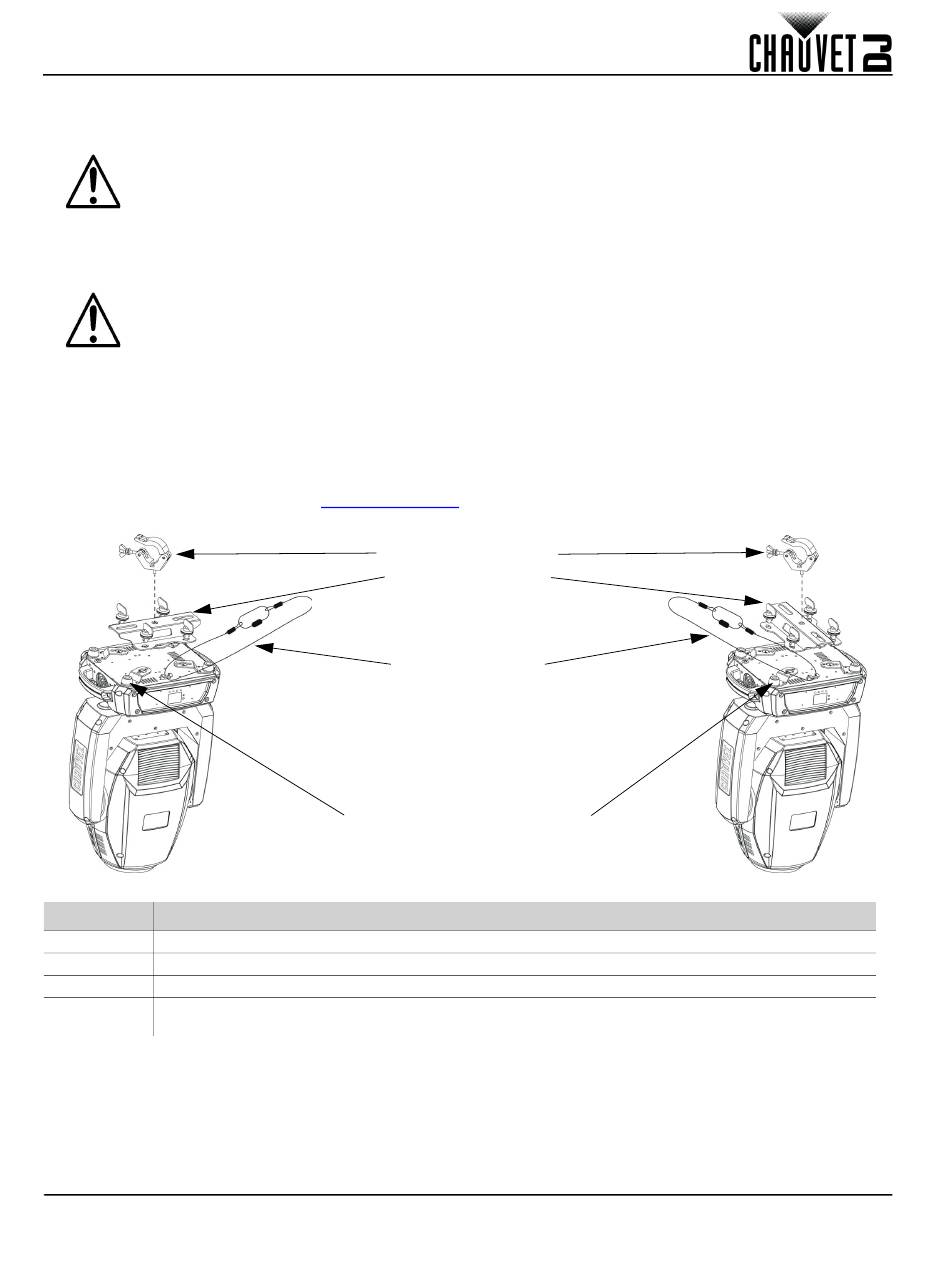 CHAUVET DJ