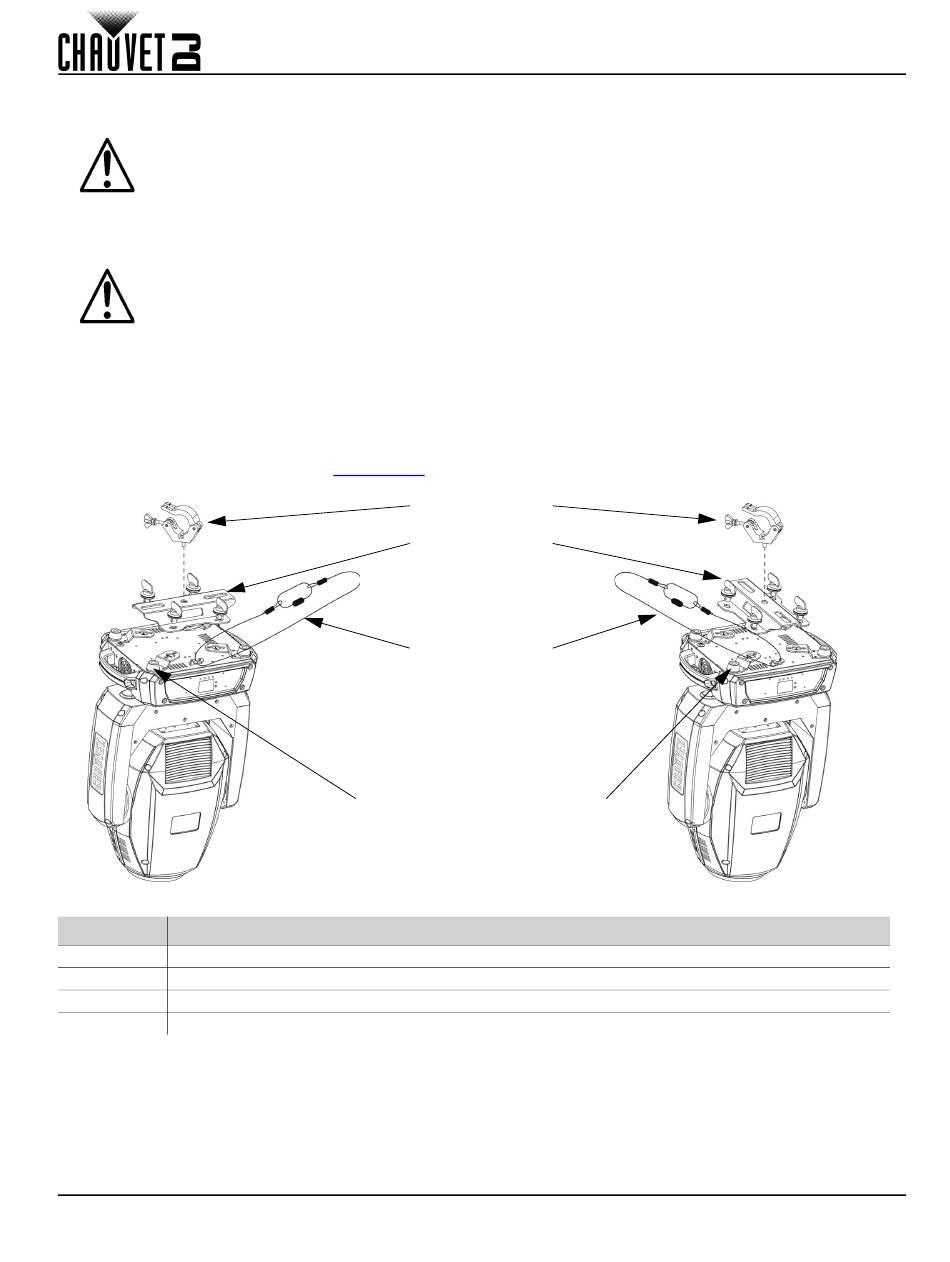 CHAUVET DJ