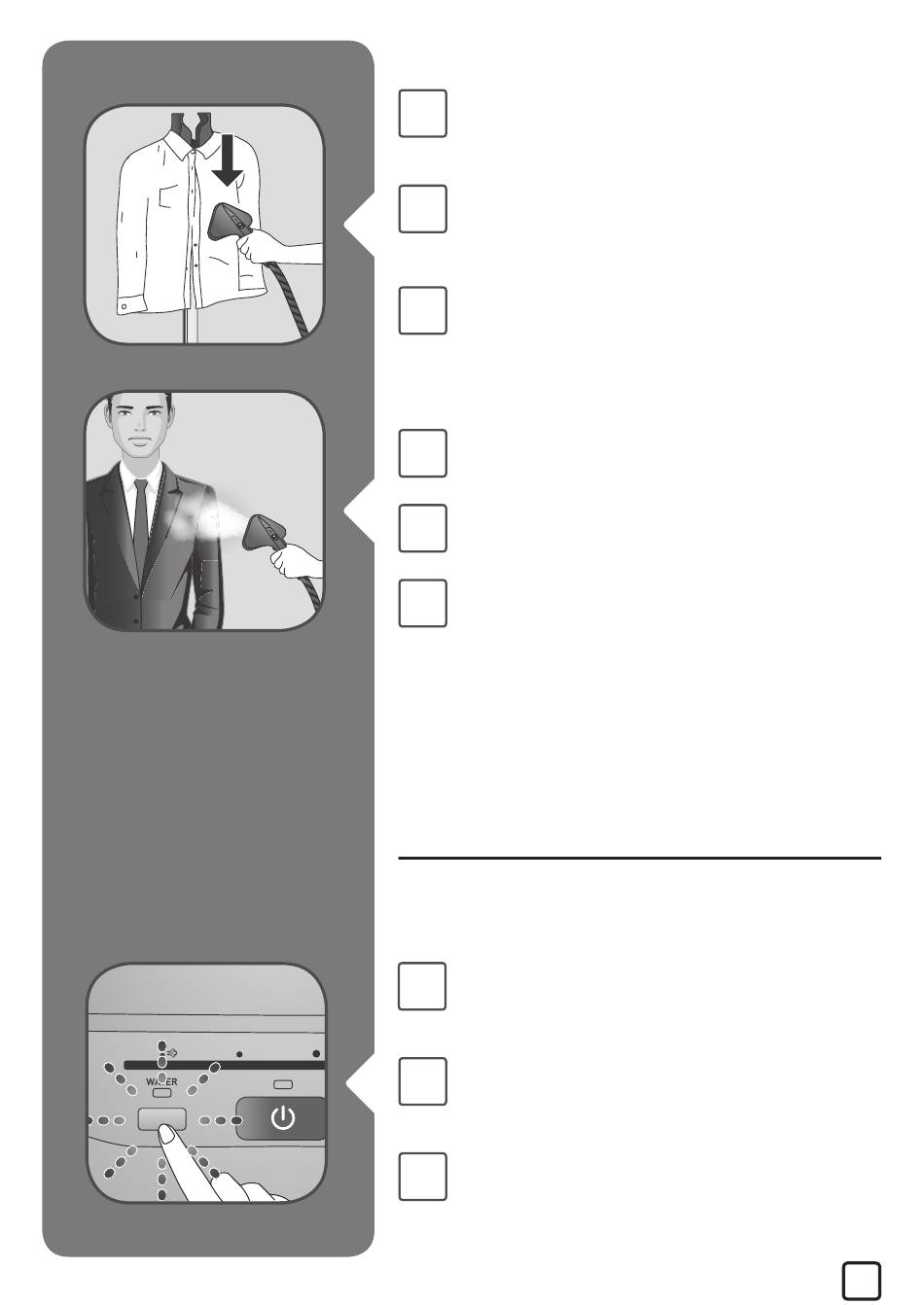 WATER