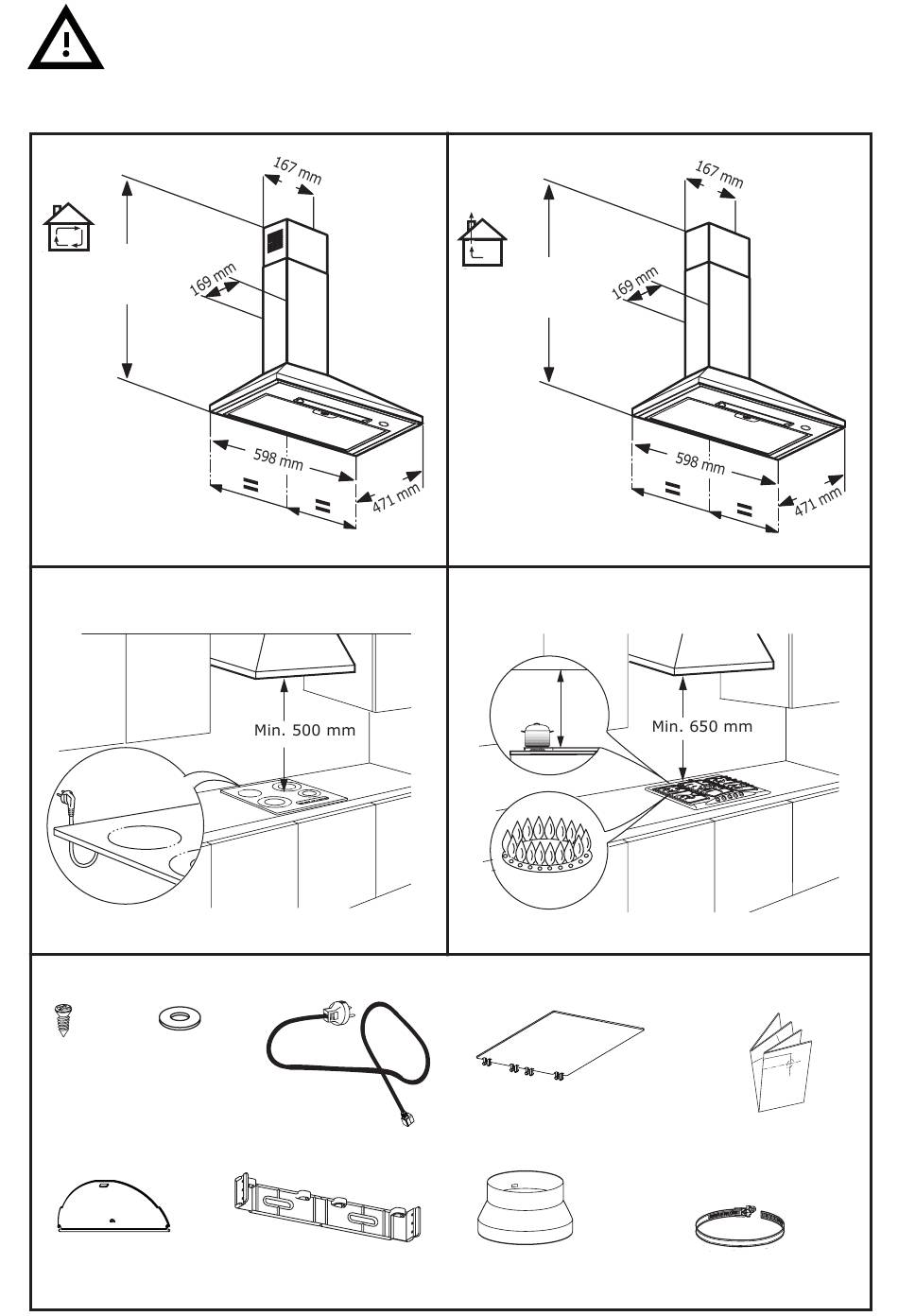 167 mm
169 mm
598 mm
471 mm

167 mm
169 mm
598 mm
471 mm

Min. 500 mm

Min. 650 mm