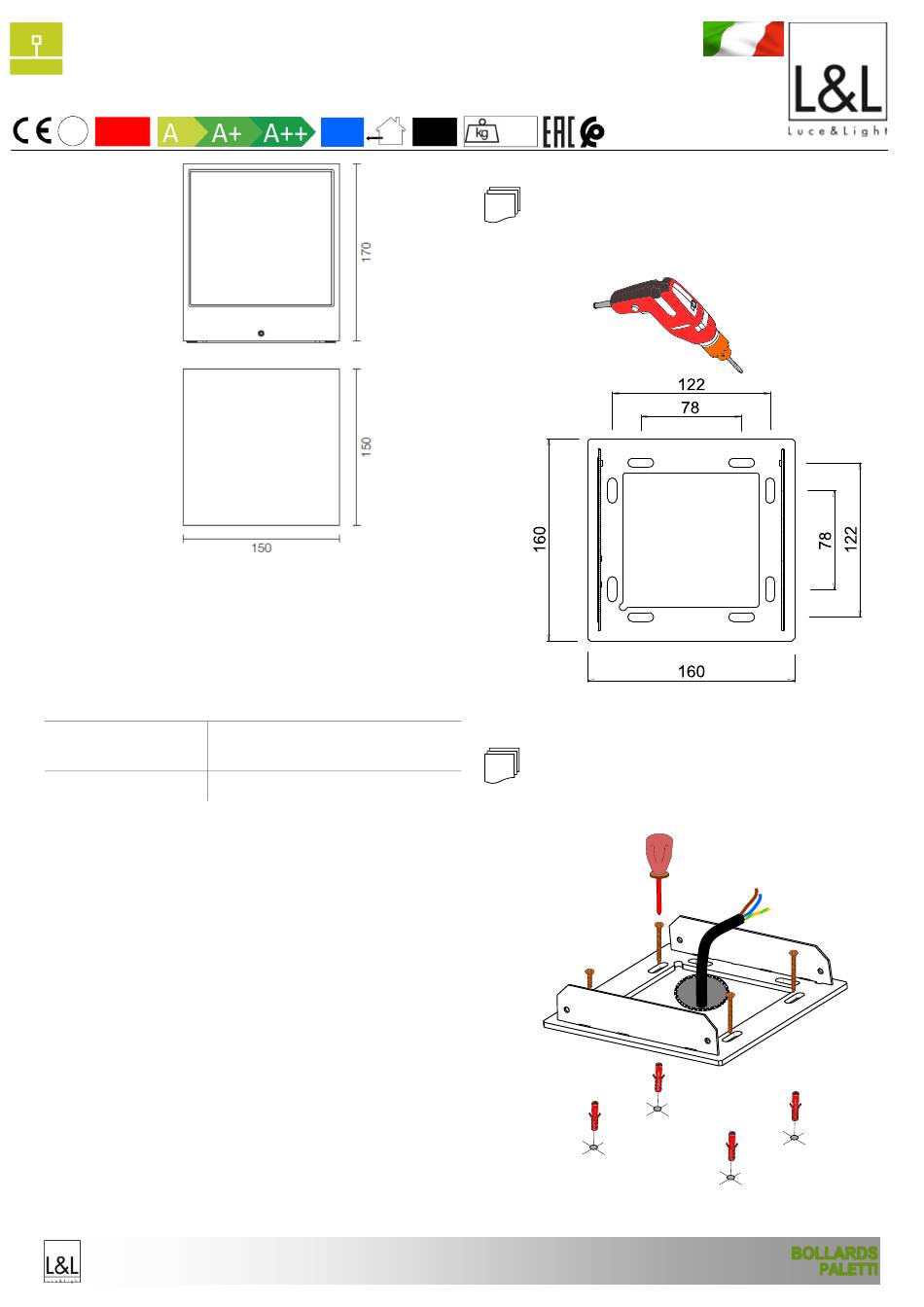 L&L
Luce&Light

CE A A+ A++ kg EAC

170

150

150

122
78
160
78
122
160

L&L

BOLLARDS
PALETTI