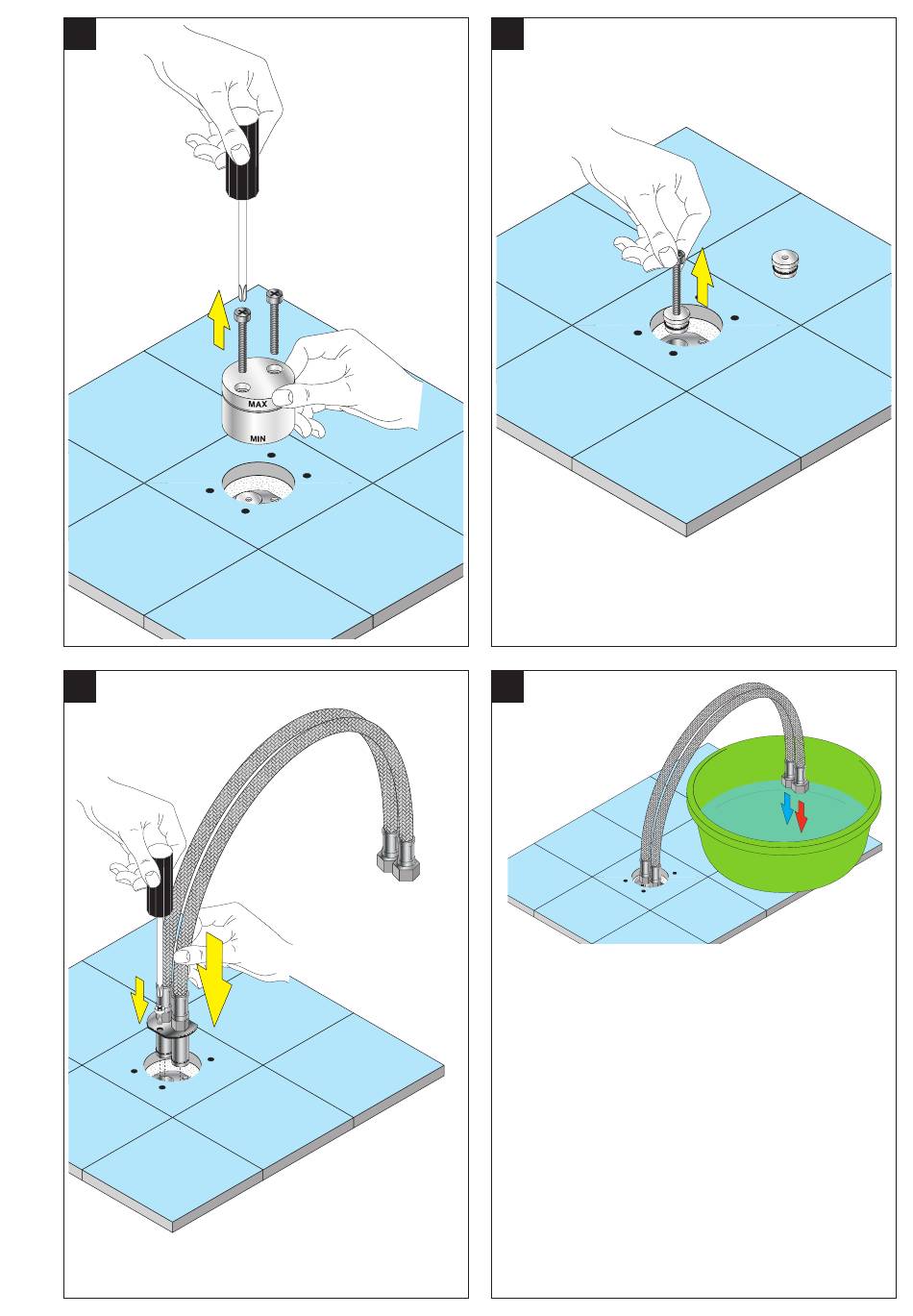 MAX
MIN