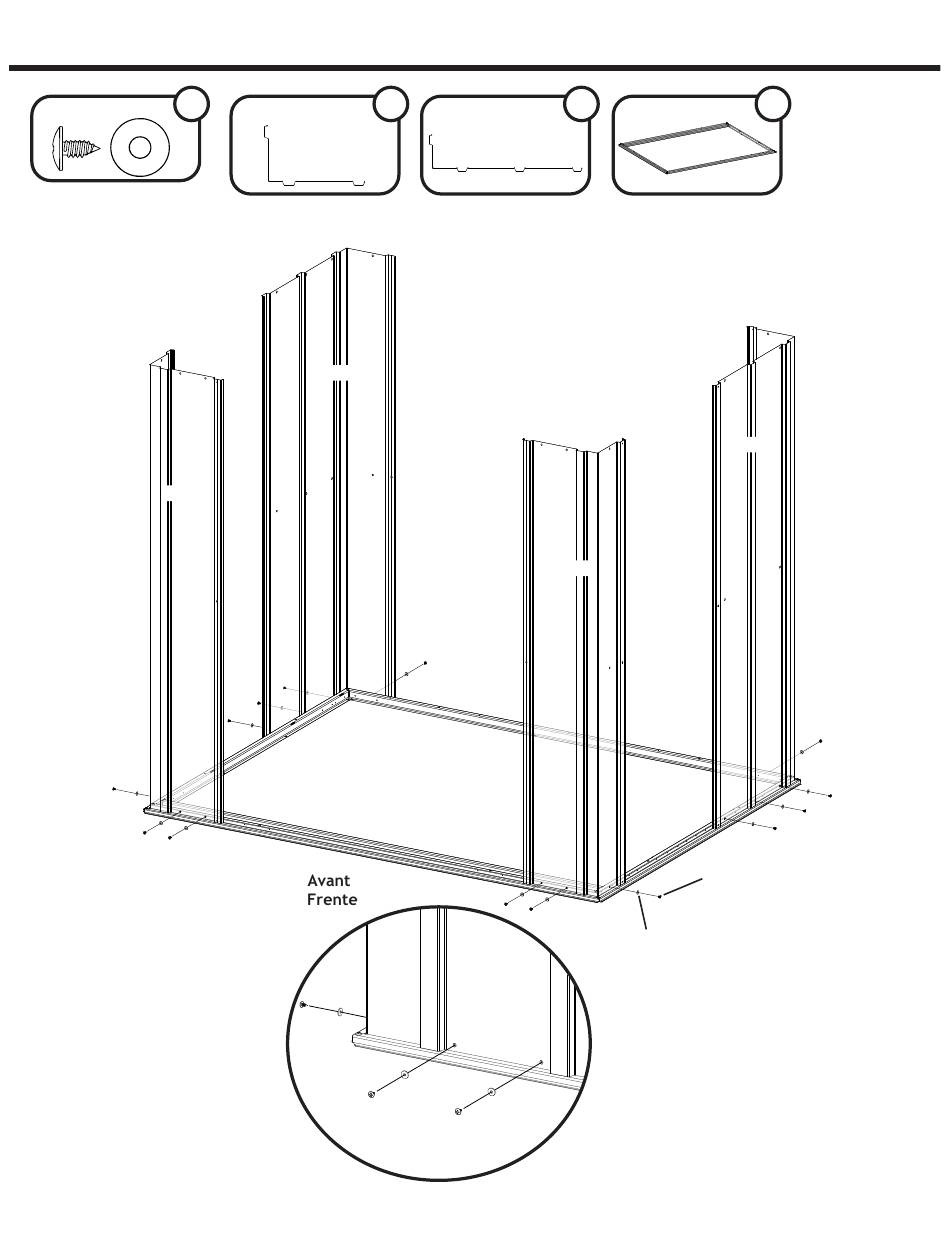 Avant
Frente