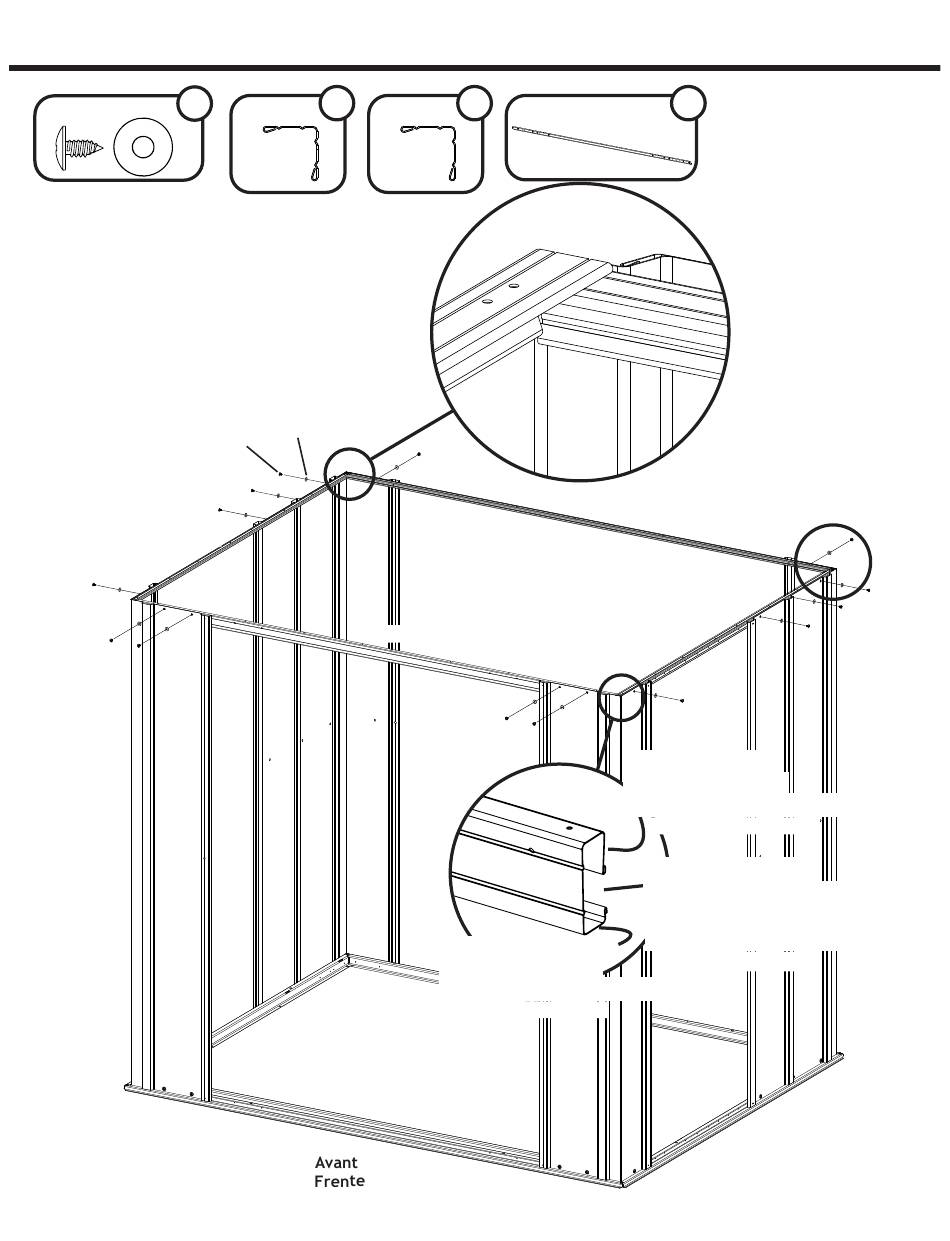 Avant
Frente