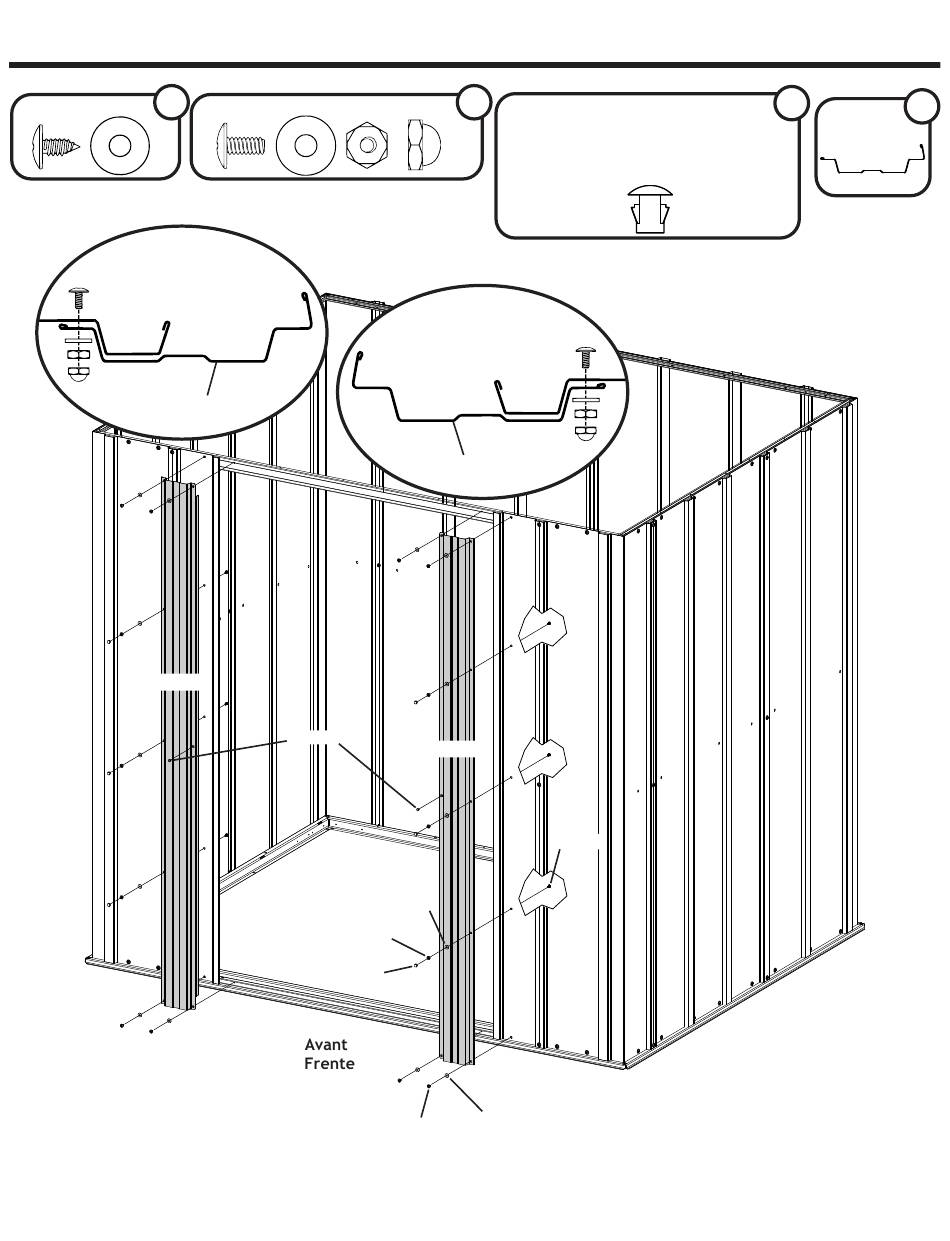 Avant
Frente