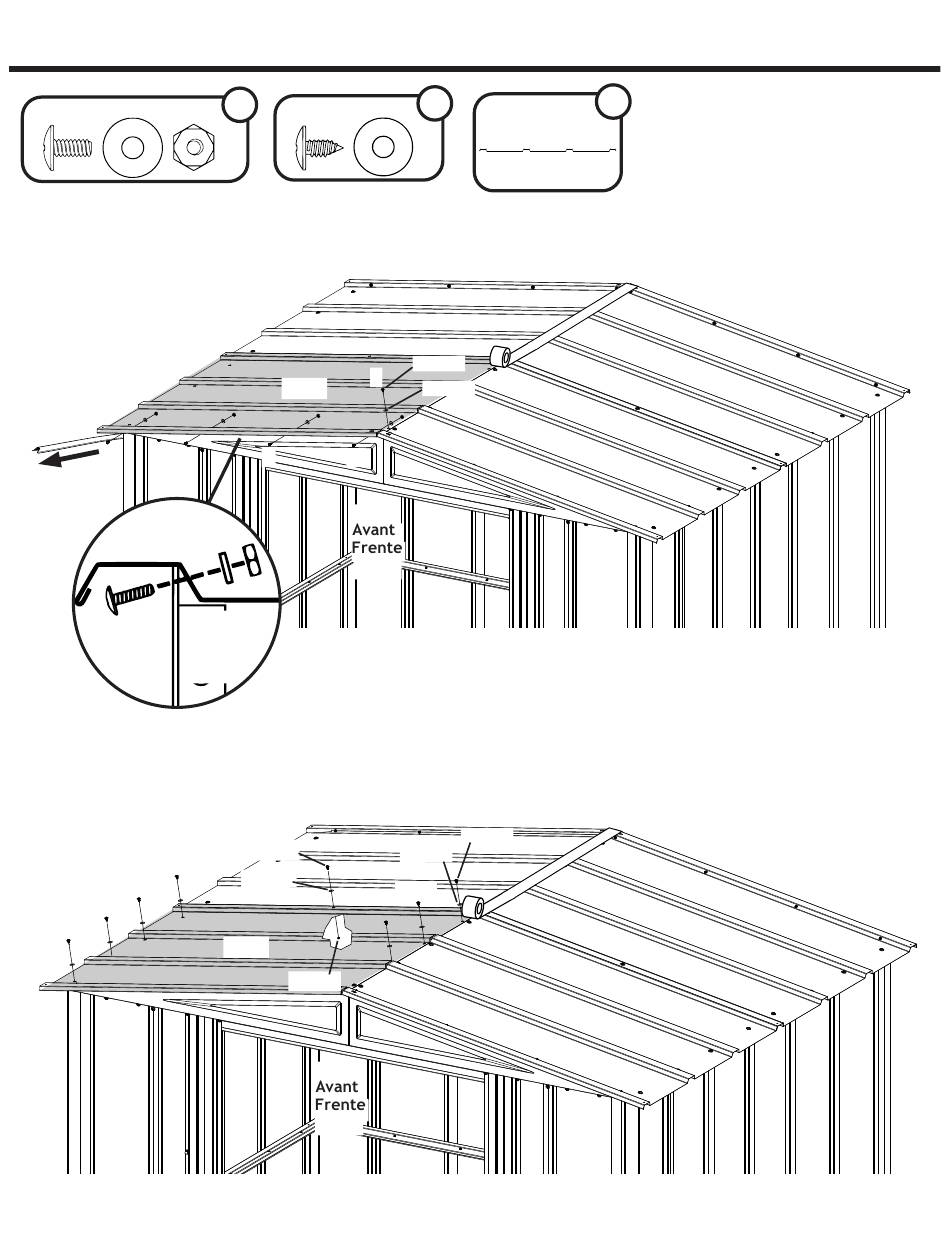 Avant
Frente

Avant
Frente