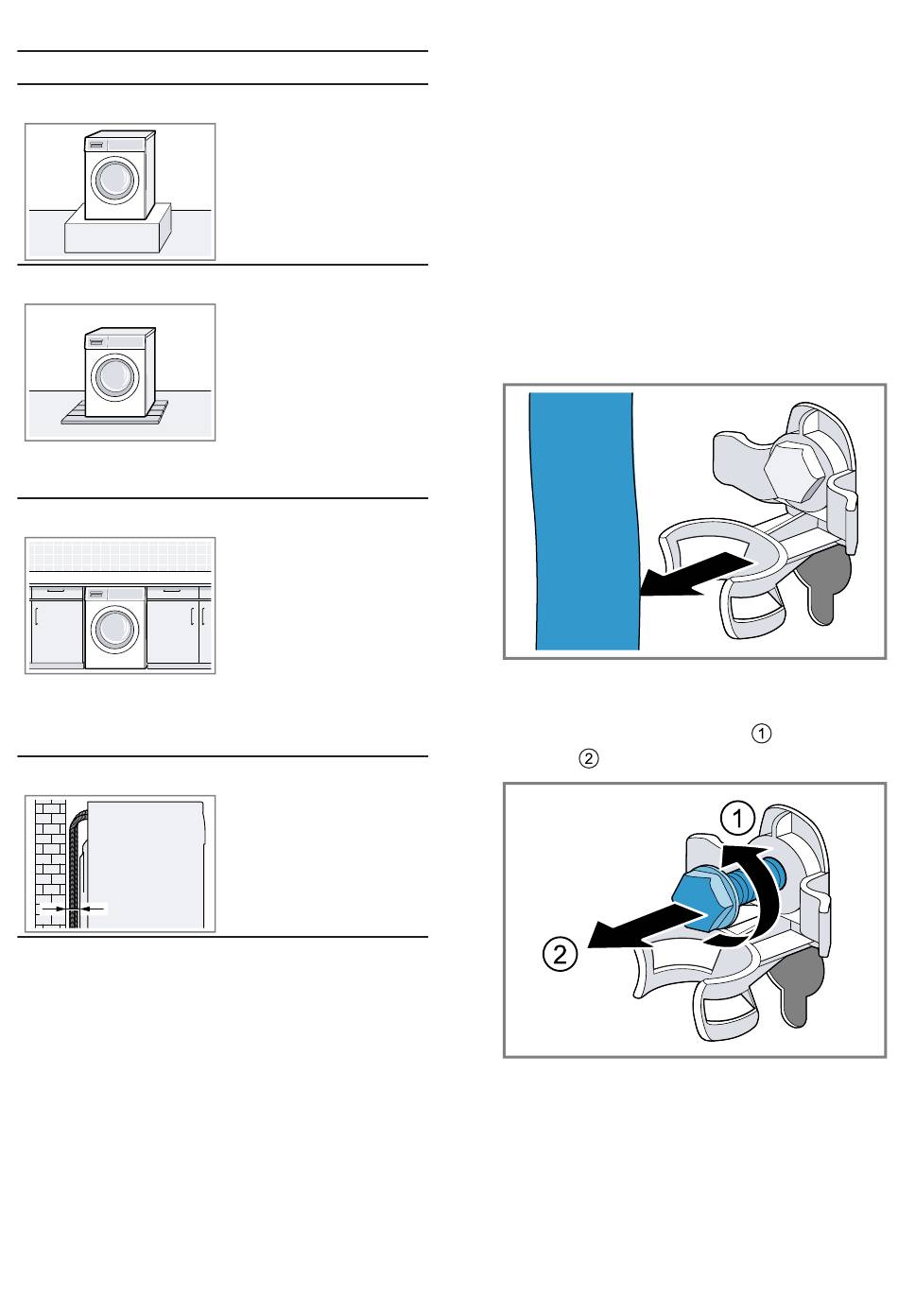 ①

②

①

②