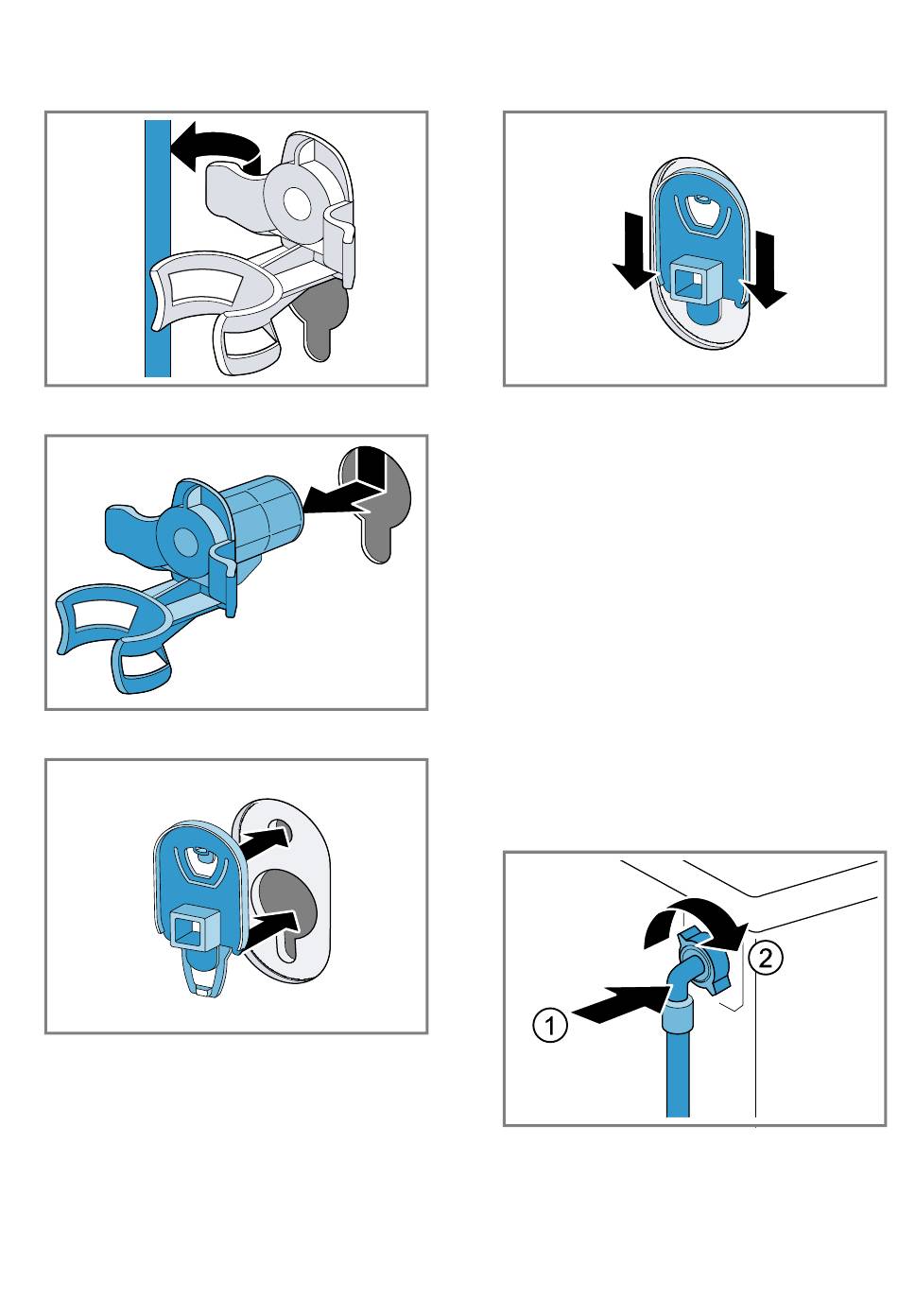 1
2