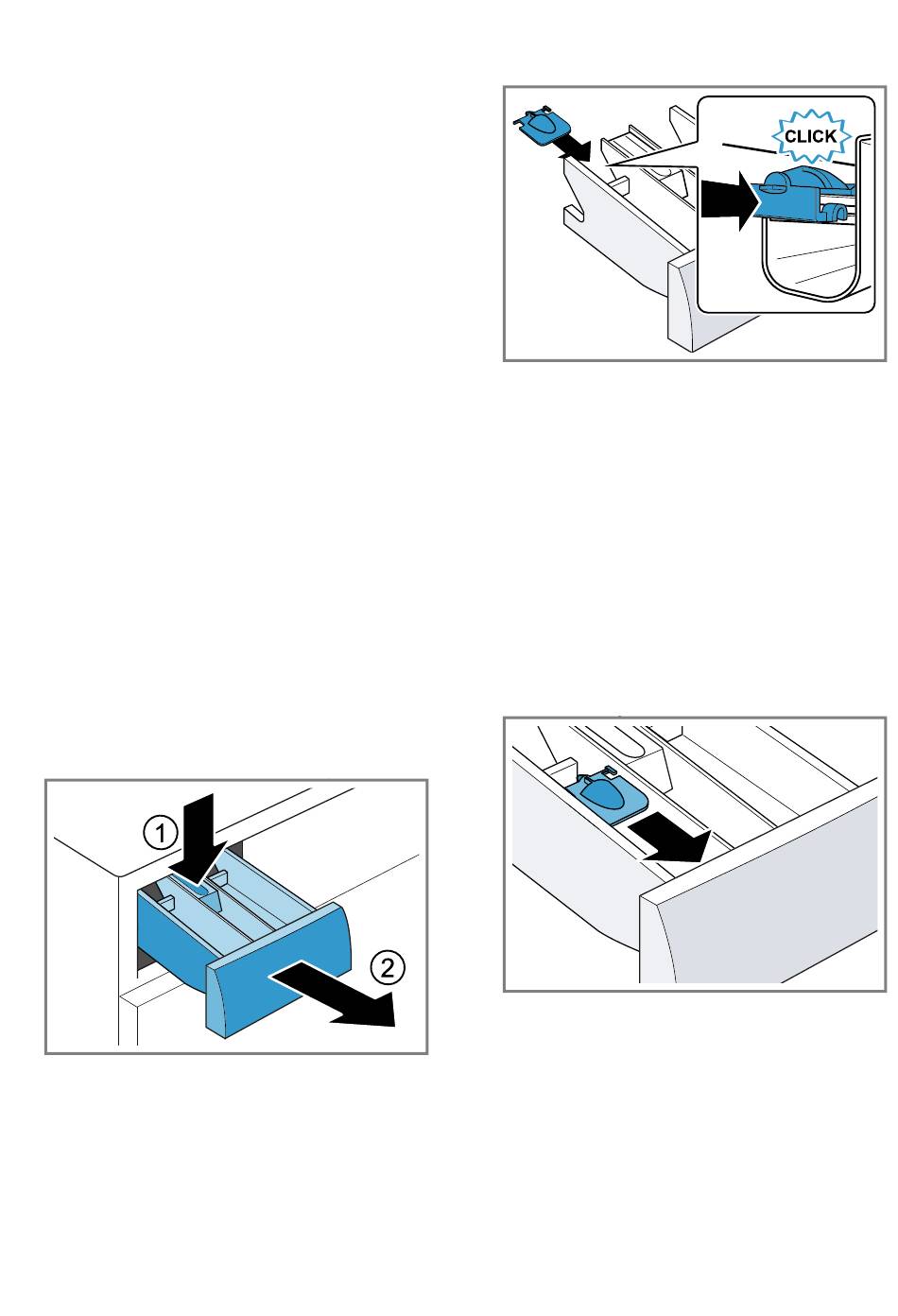 CLICK

1
2