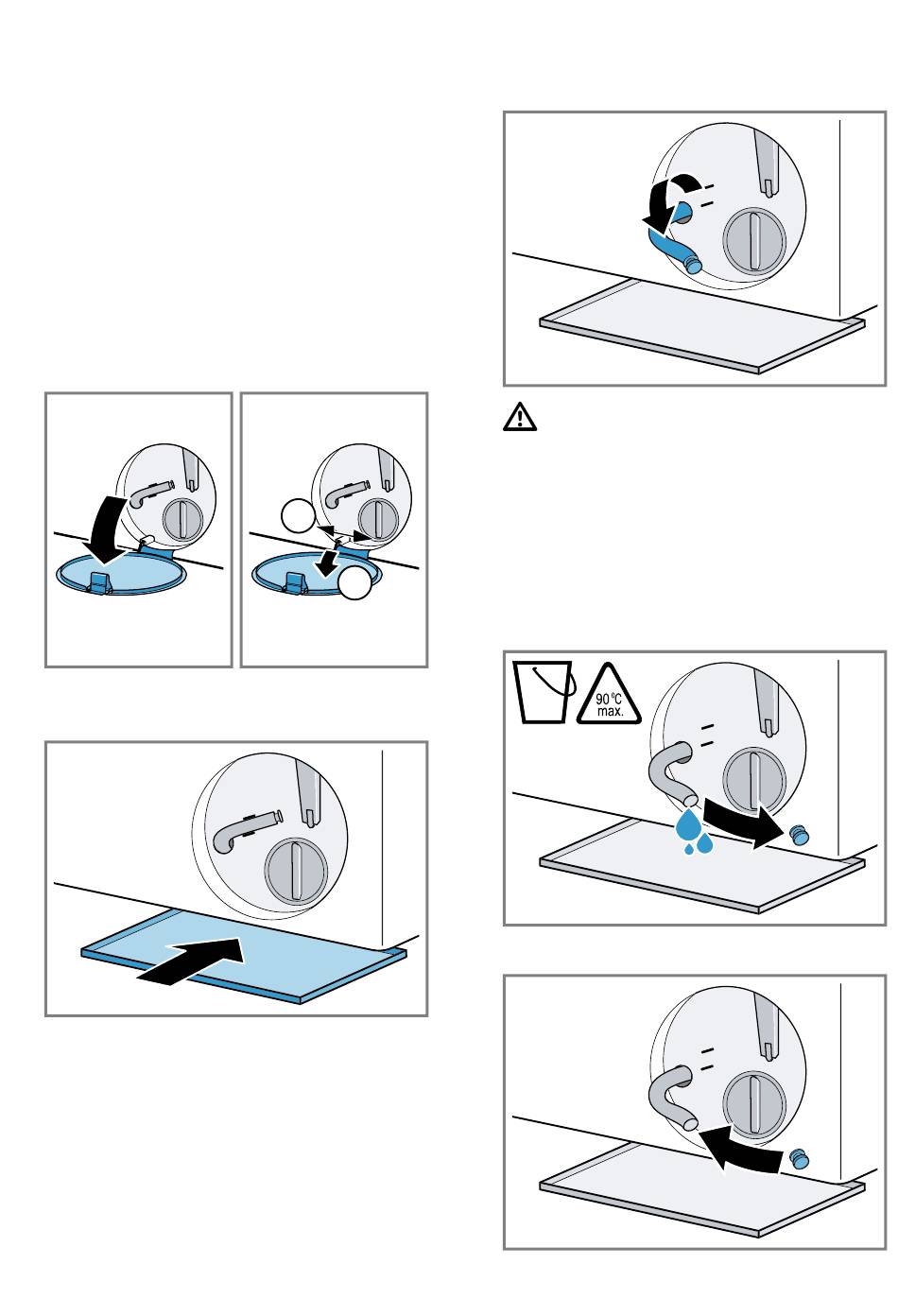 90 °C
max.