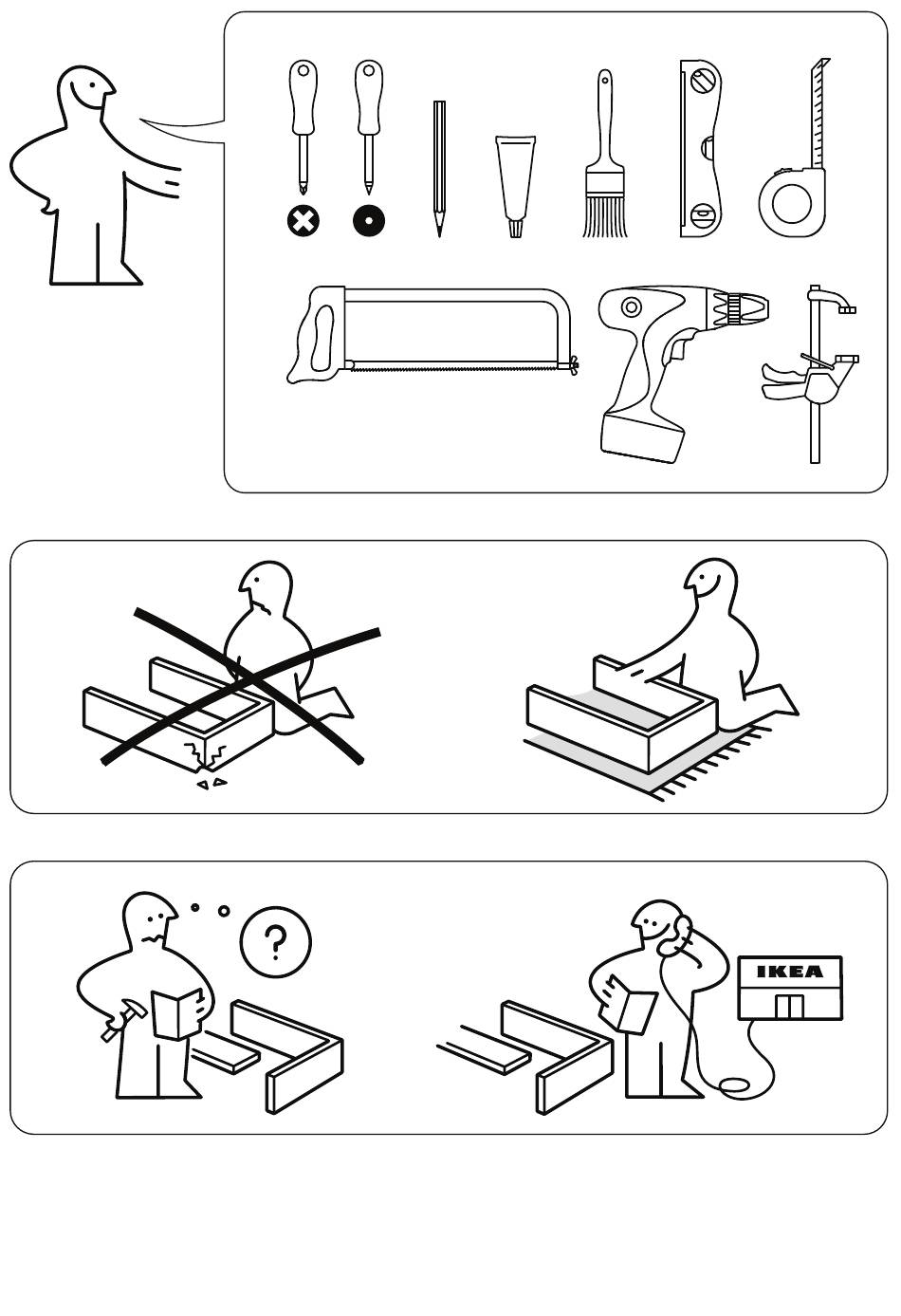 ?

IKEA