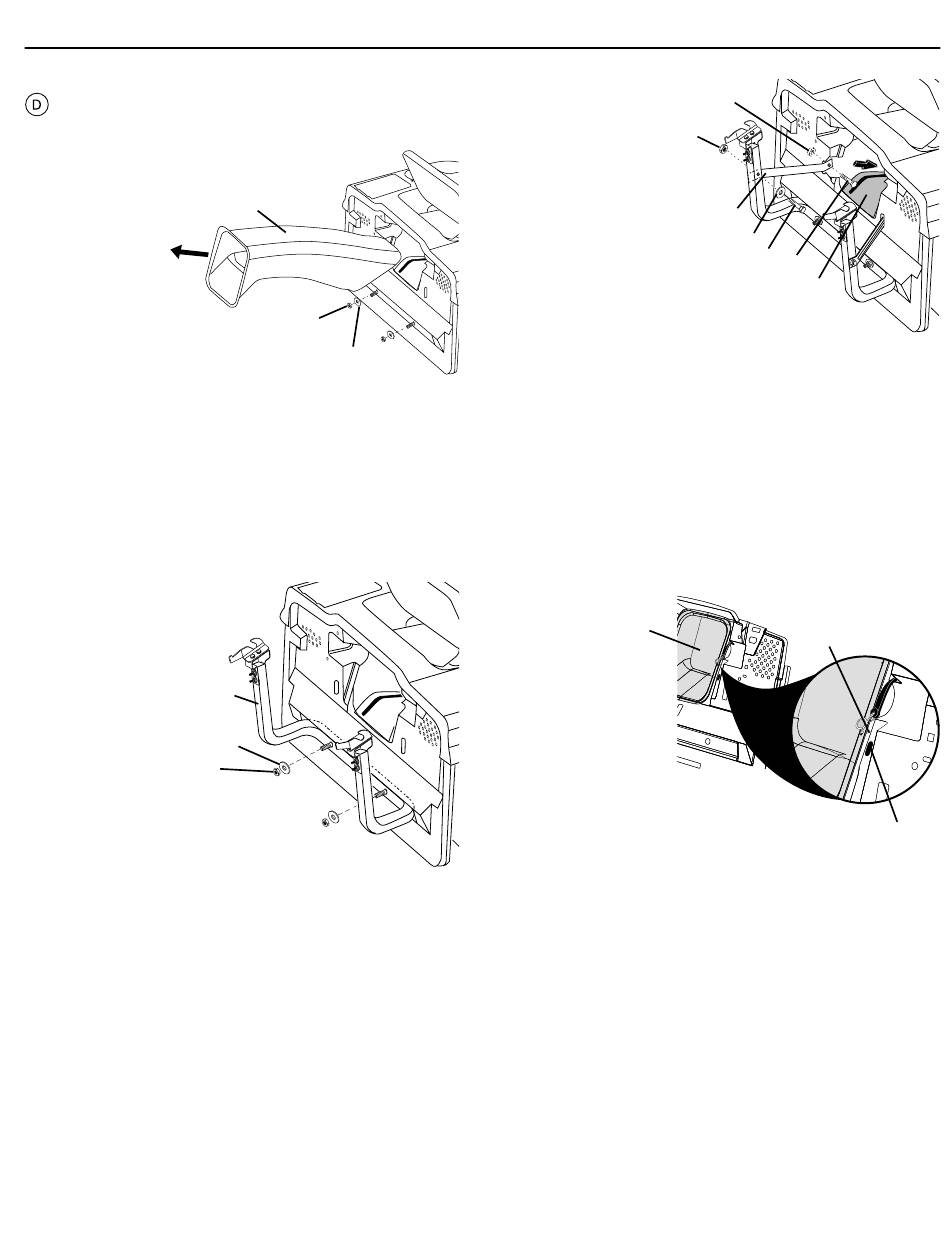 D