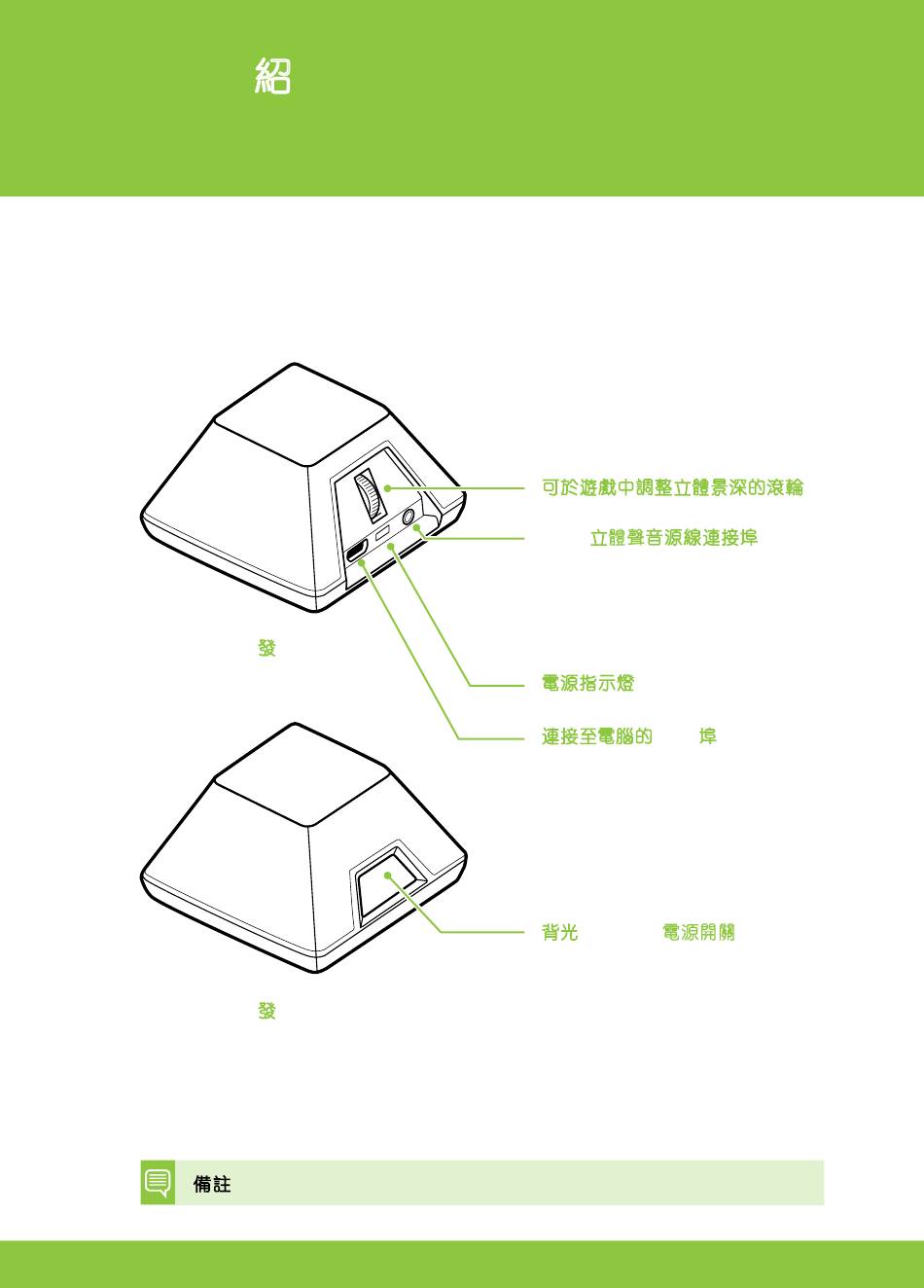 紹

可於遊戲中調整立體景深的滾輪

立體聲音源線連接埠

發

電源指示燈

連接至電腦的 埠

背光 電源開關

發

備註