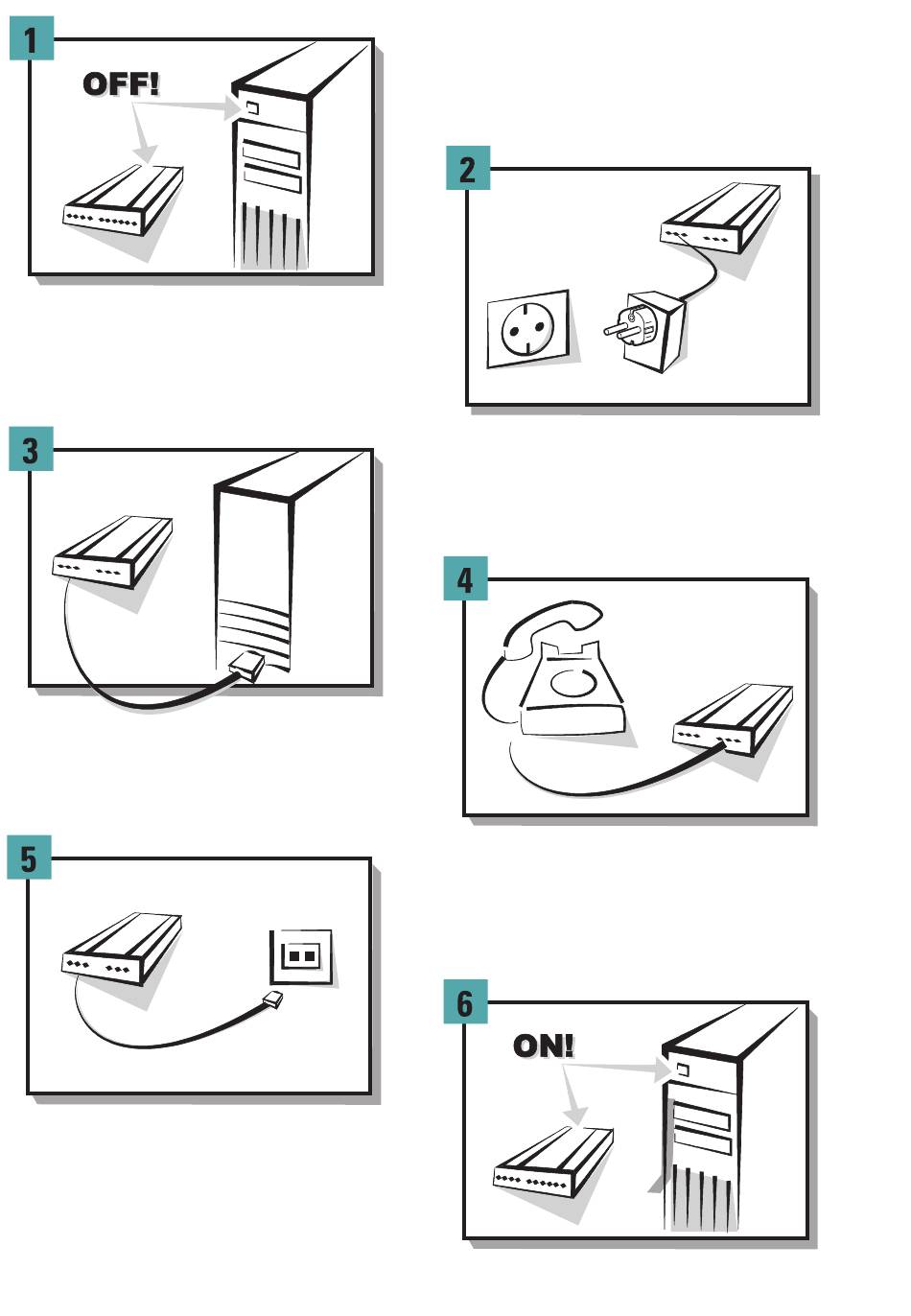 1
OFF!

2

3

4

5

6
ON!