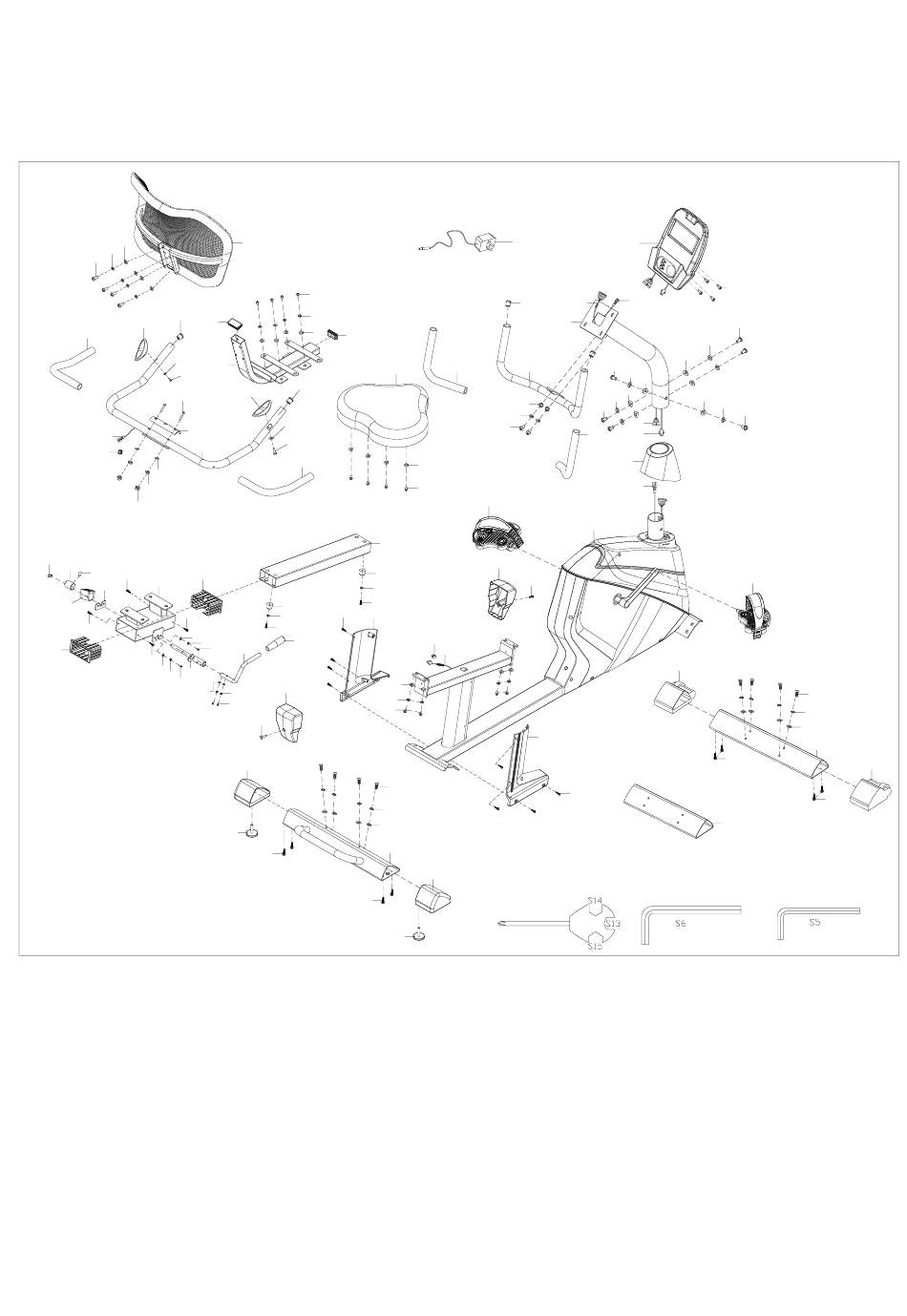 S14
S13
S15
S6
S5