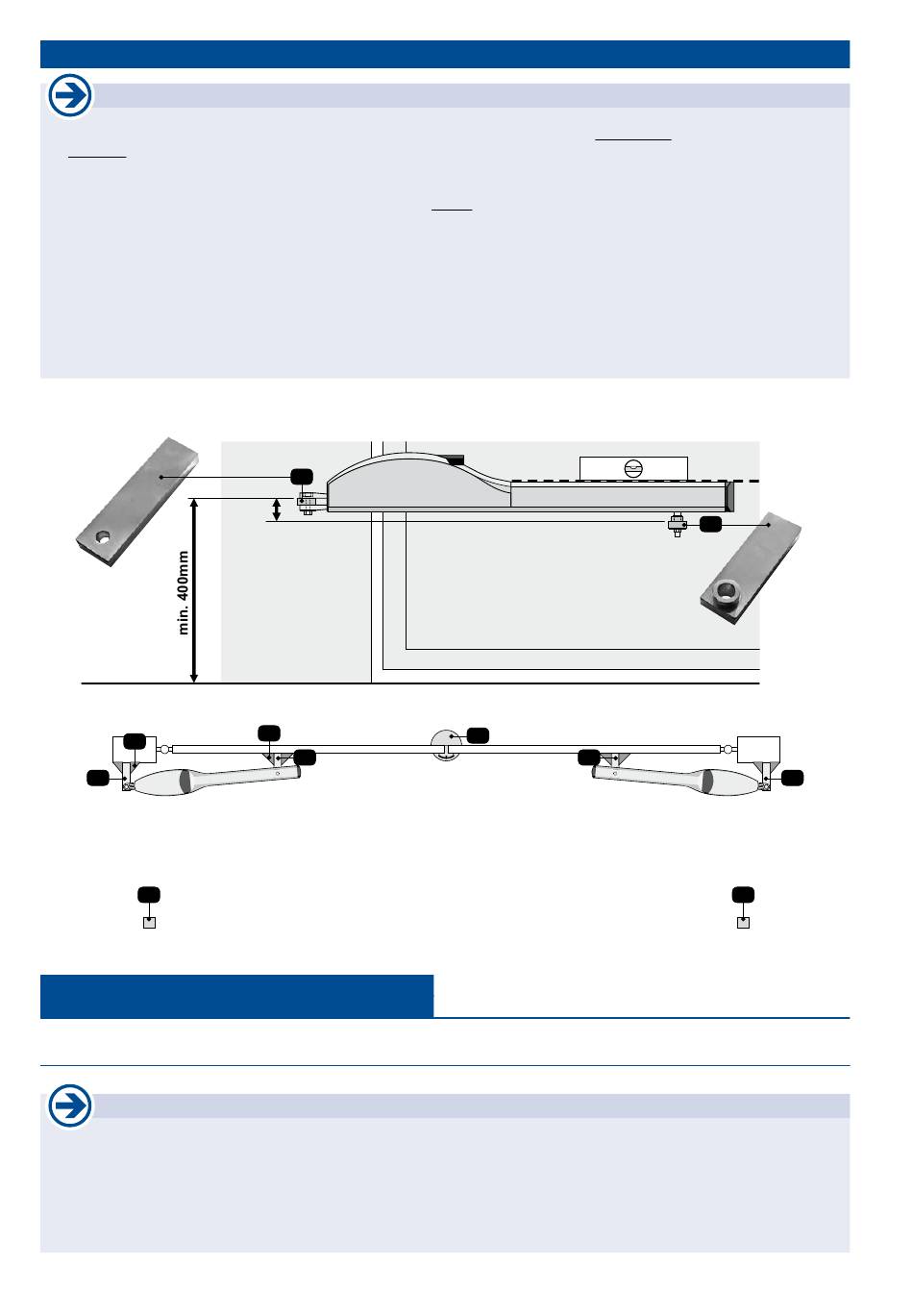 min. 400mm