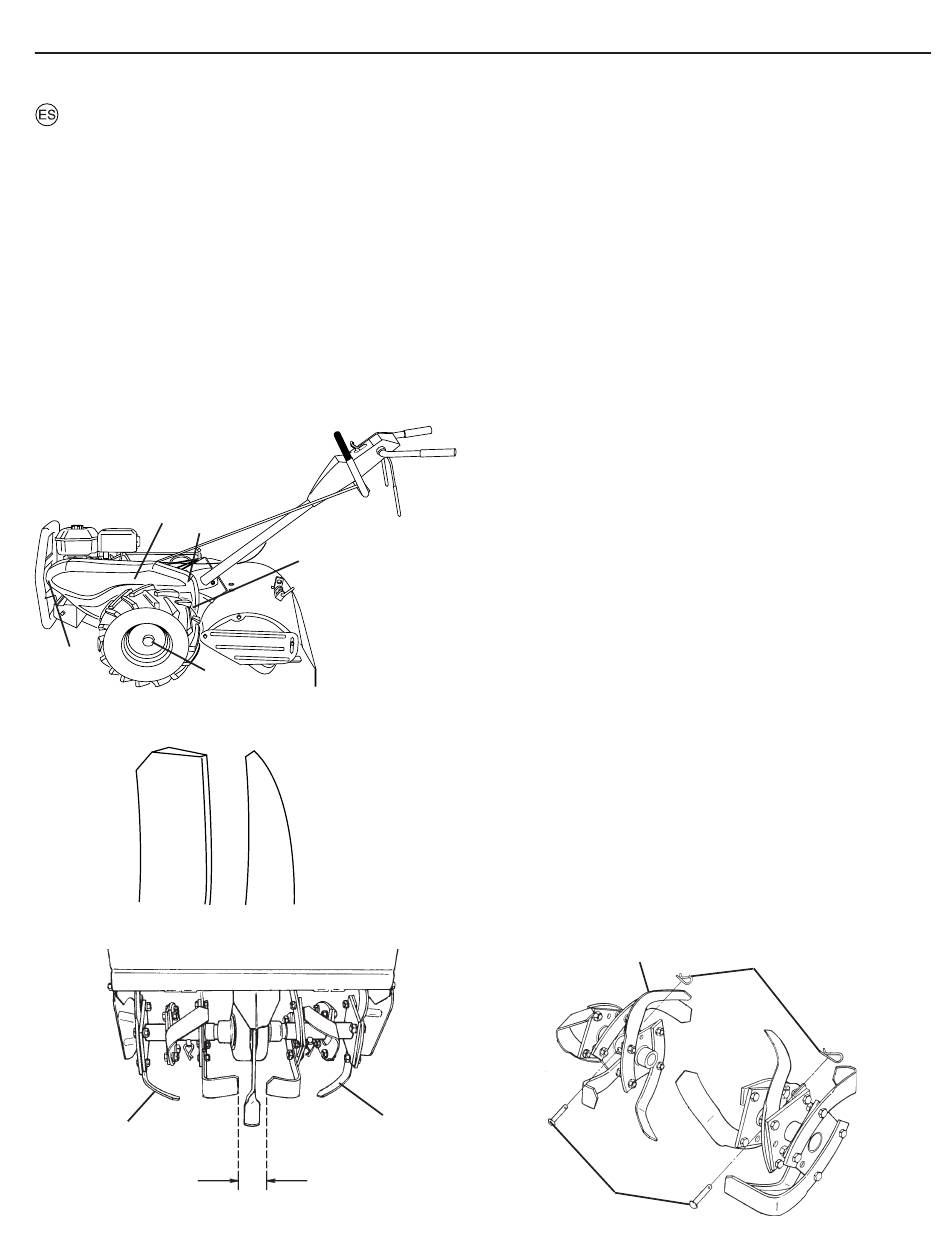 ES