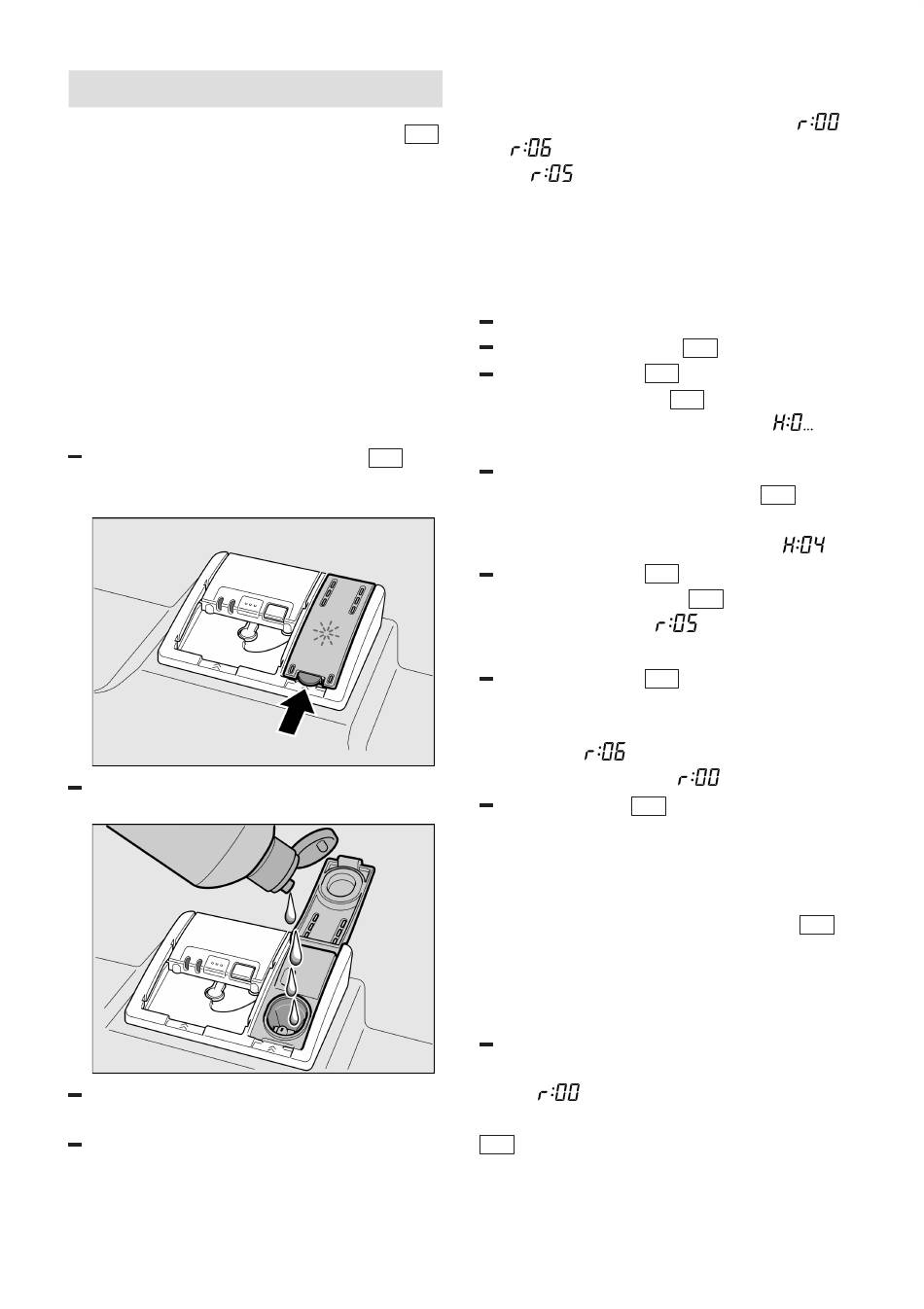 r:00
r:06
r:05

H:0...

H:04

r:05

r:06
r:00

r:00