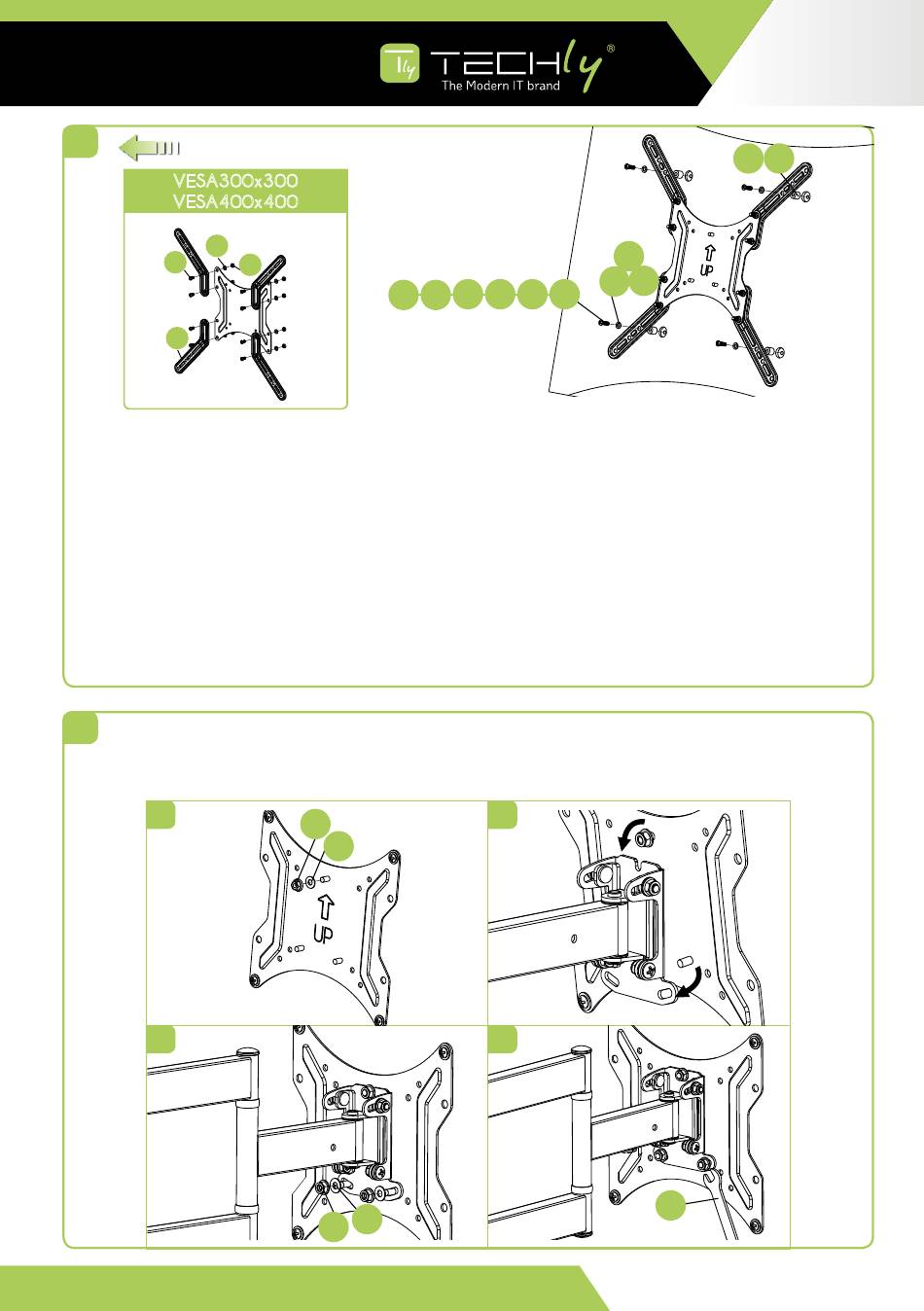 Tly TECHly®
The Modern IT brand

VESA300x300
VESA400x400

UP

UP