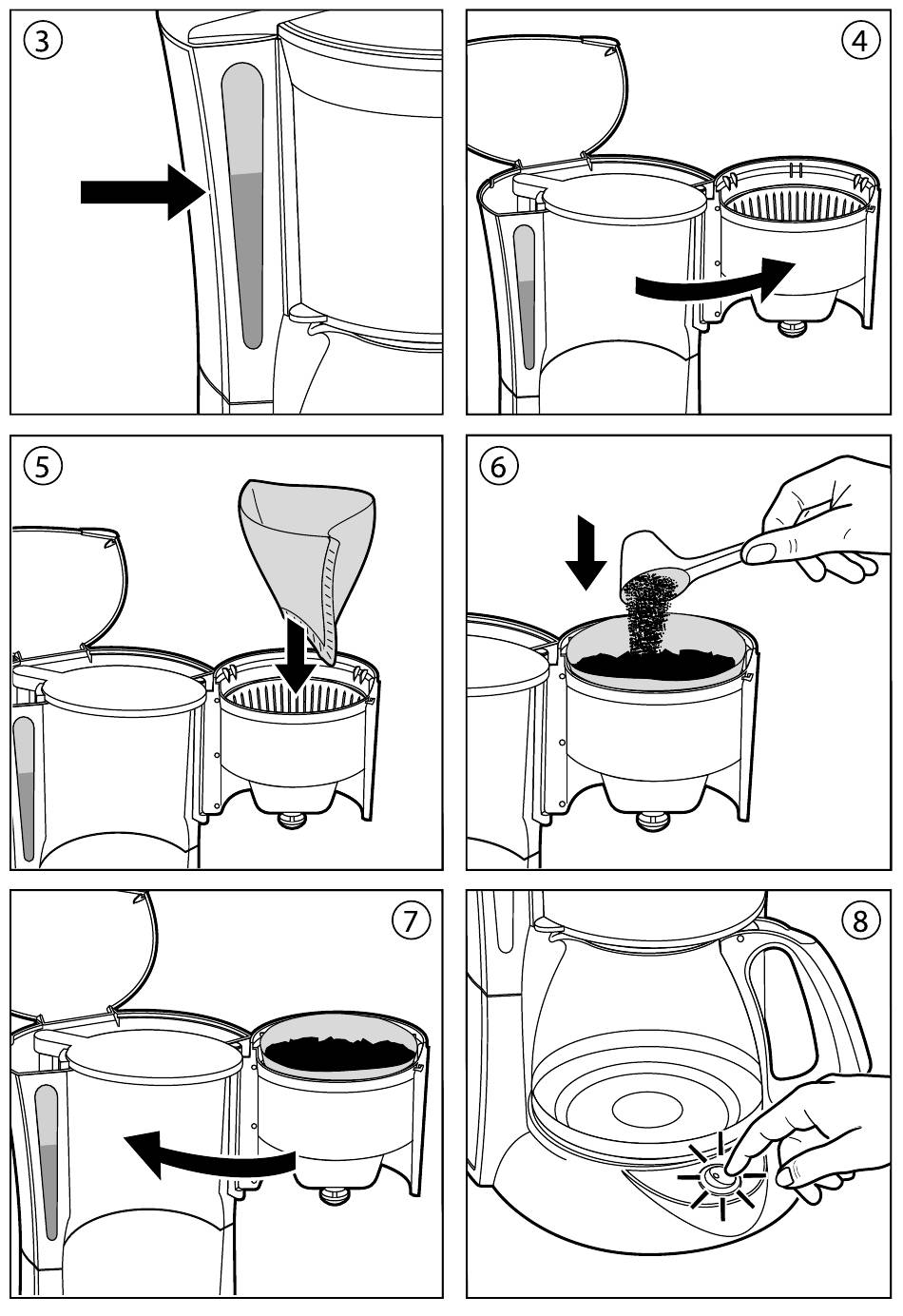 3

4

5

6

7

8