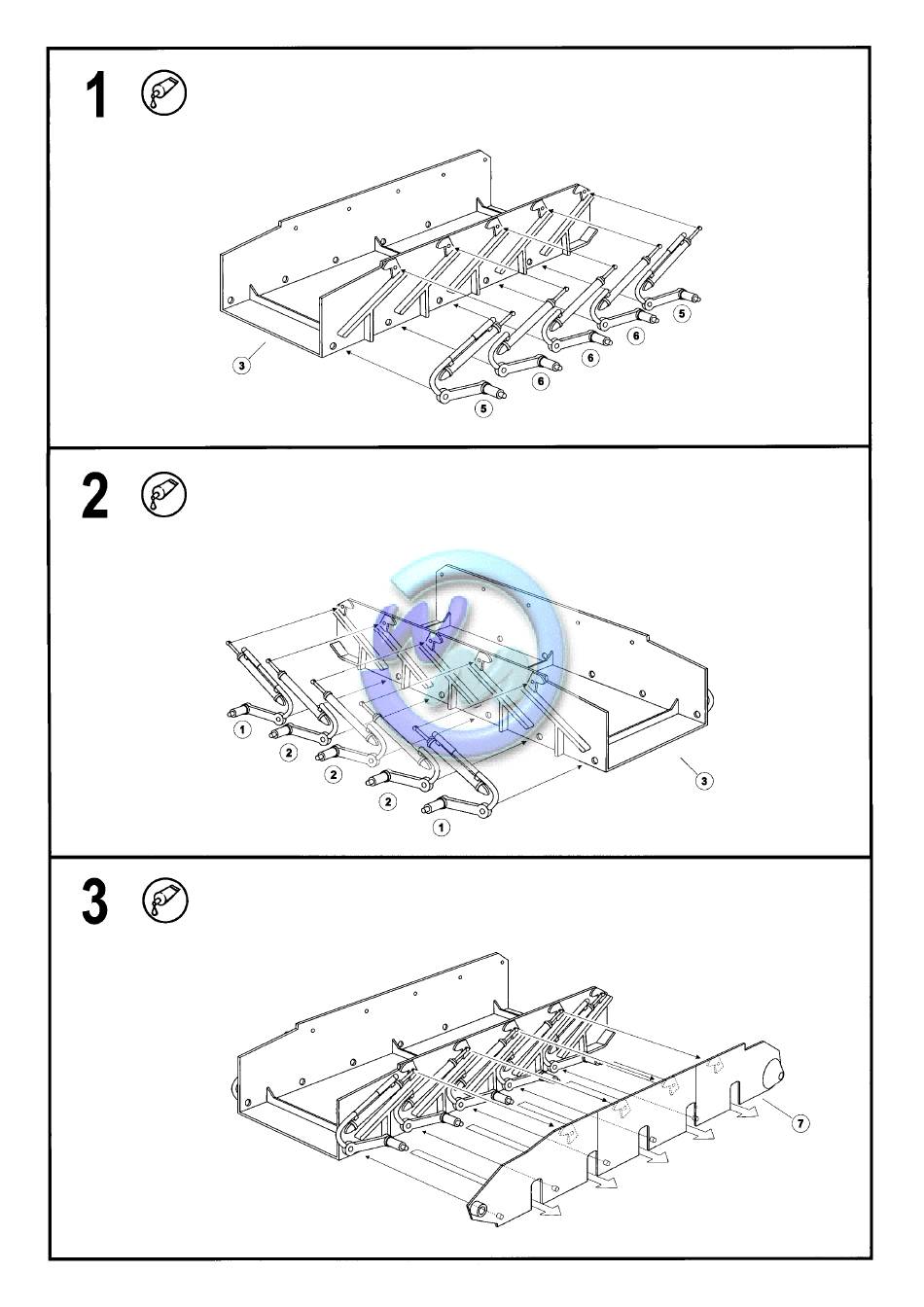 1

3

5

6

6

6

5

2

1

2

2

2

1

3

3

7