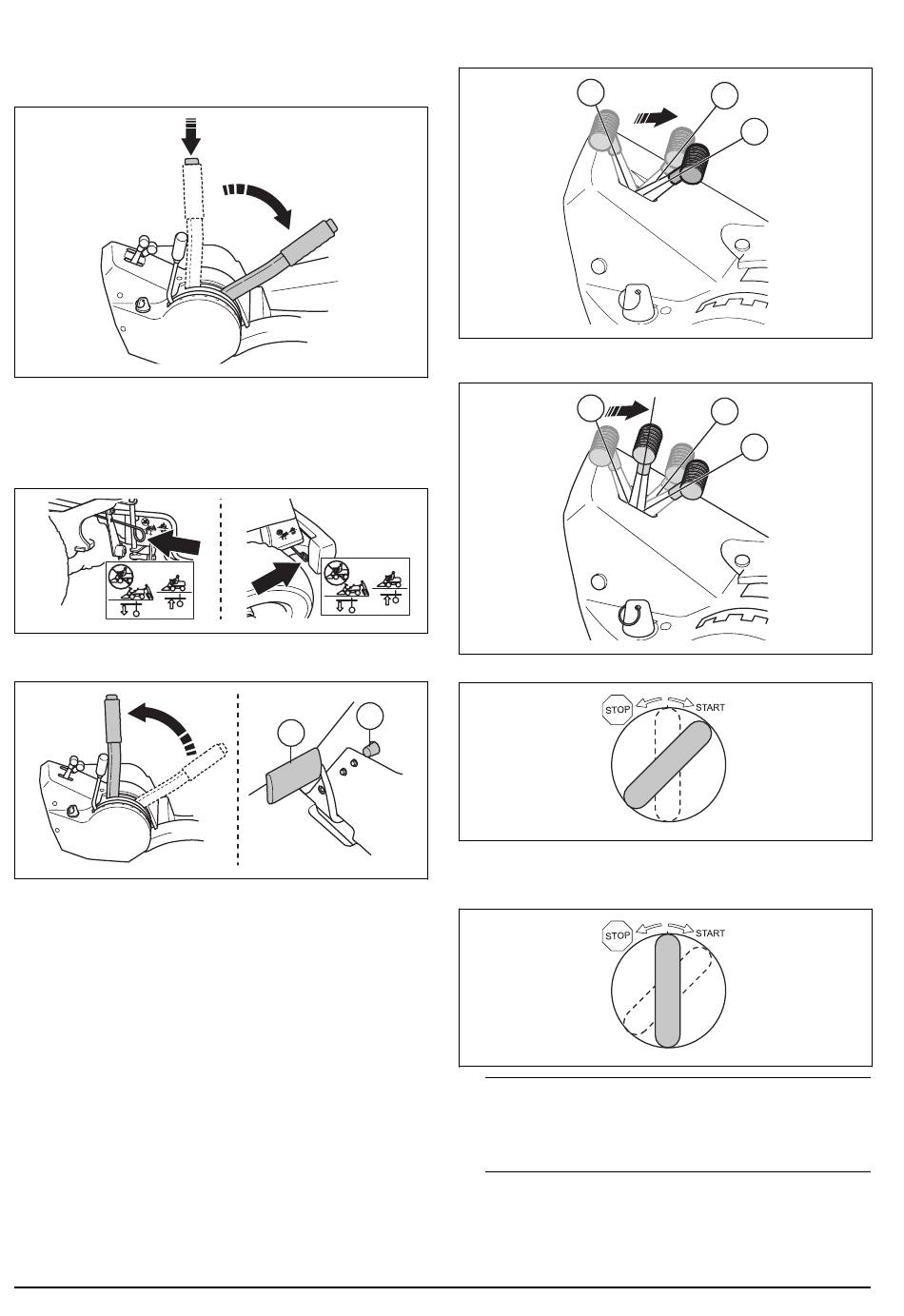 STOP
START

STOP
START