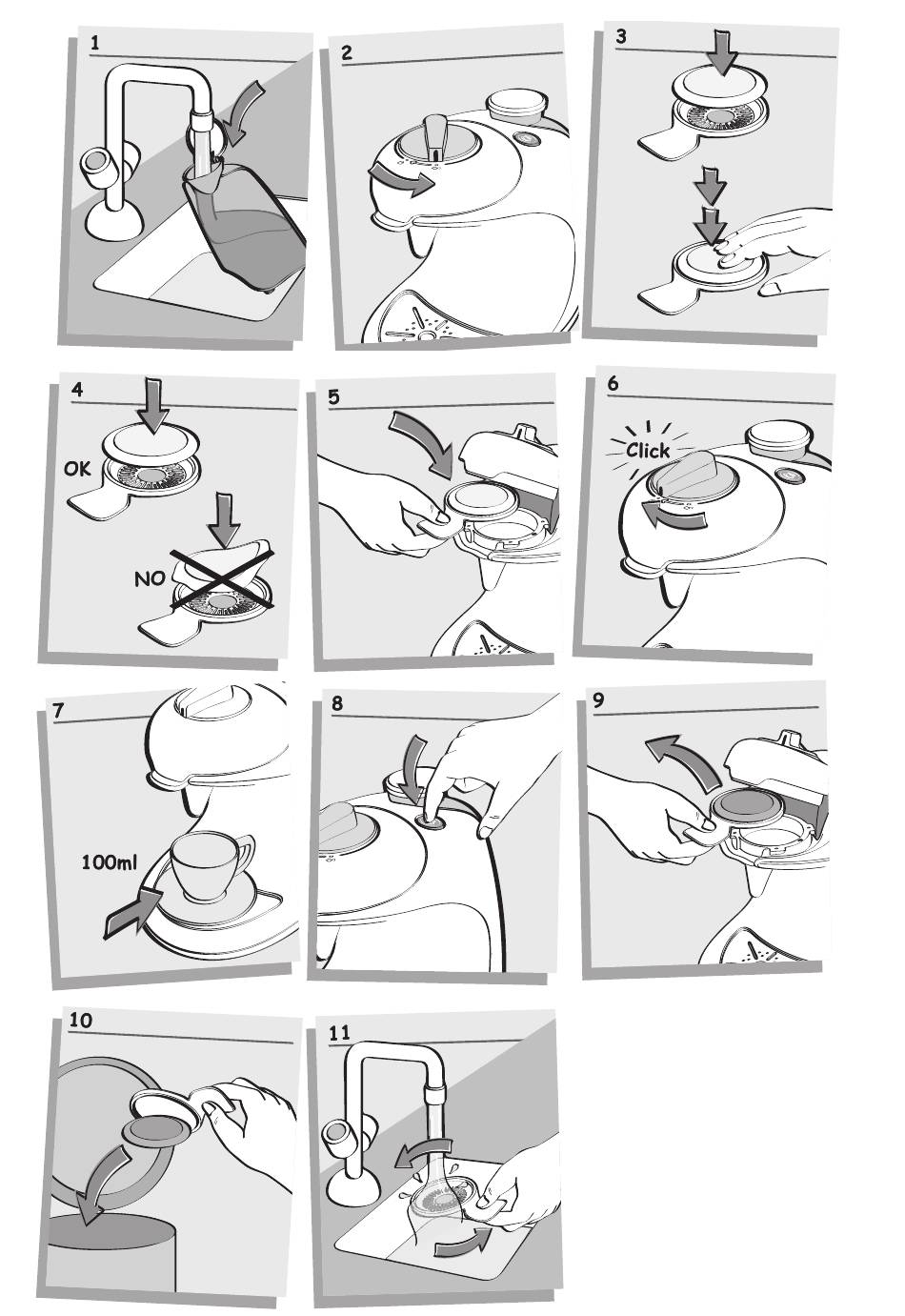 1

2

3

4

OK

NO

5

6

Click

7

100ml

8

9

10

11