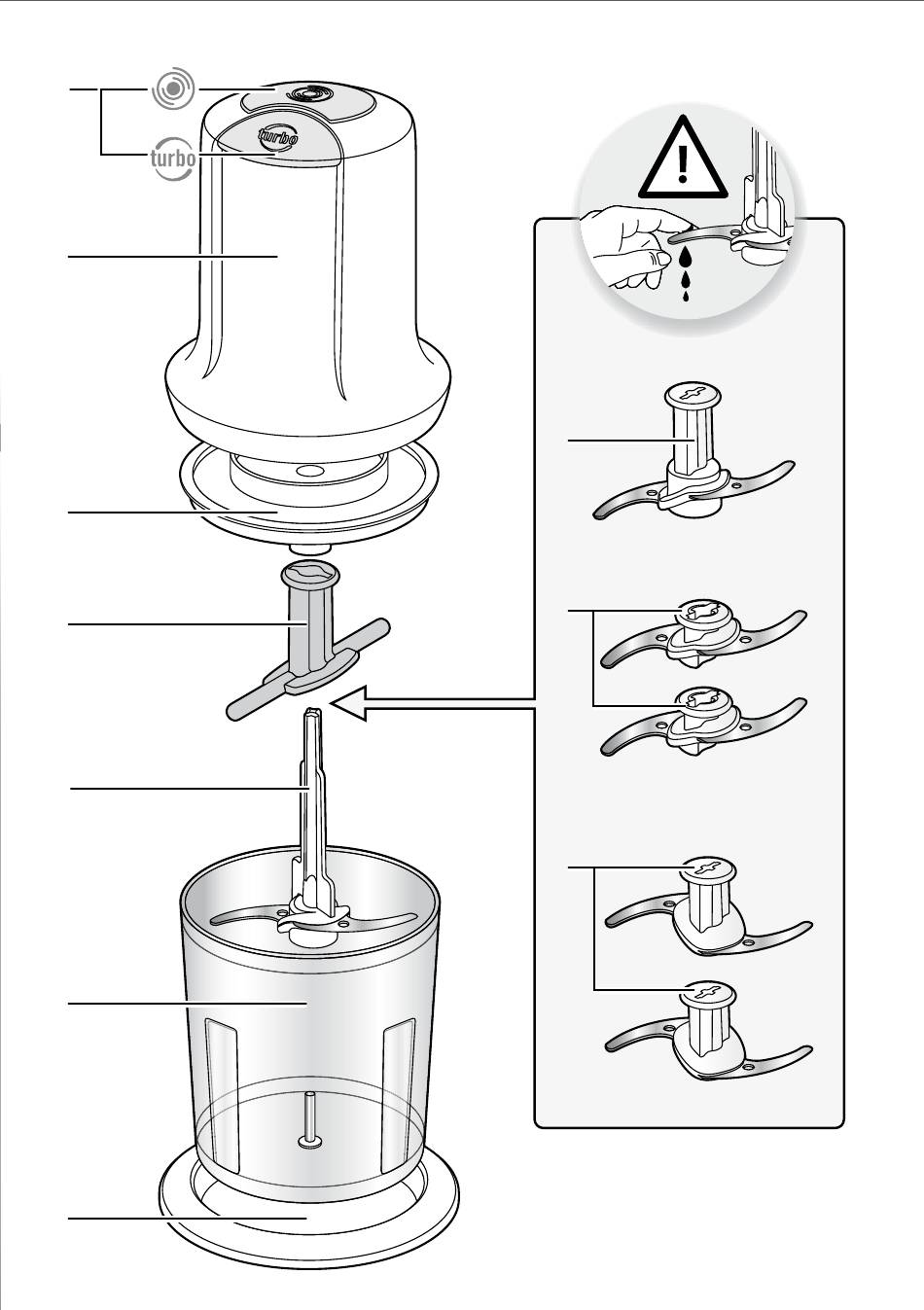 turbo

turbo