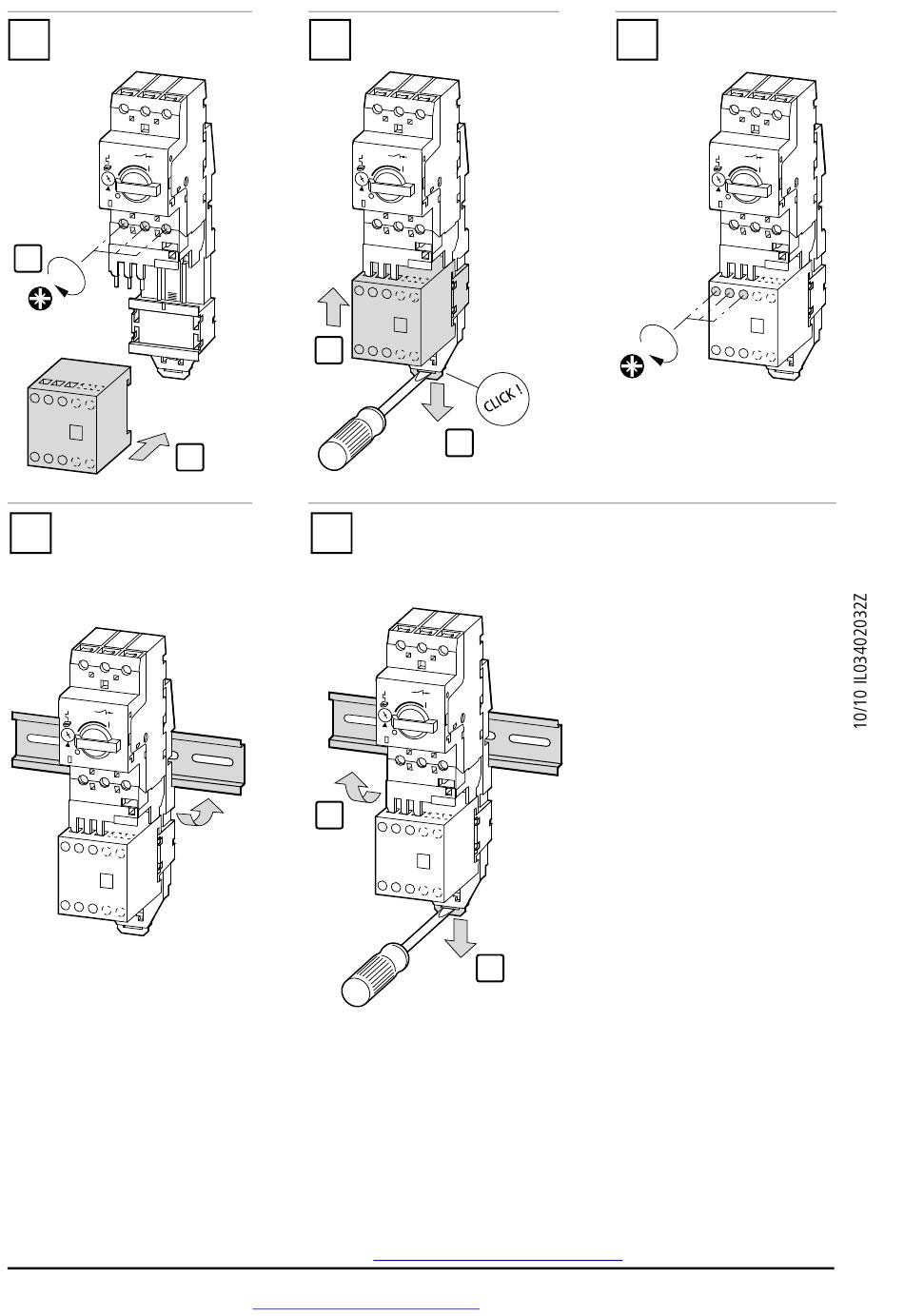 CLICK !

10/10 IL03402032Z