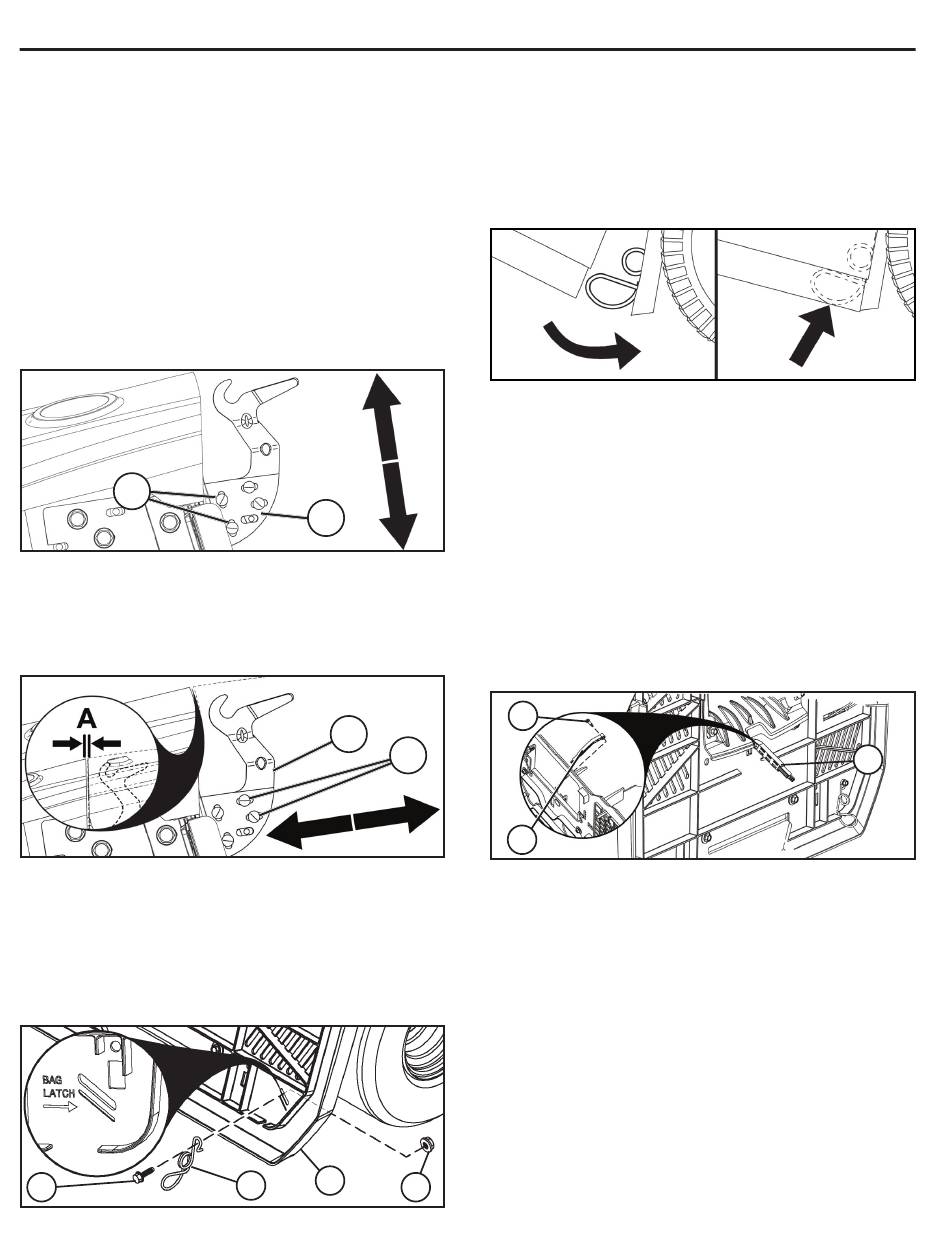 A

BAG LATCH