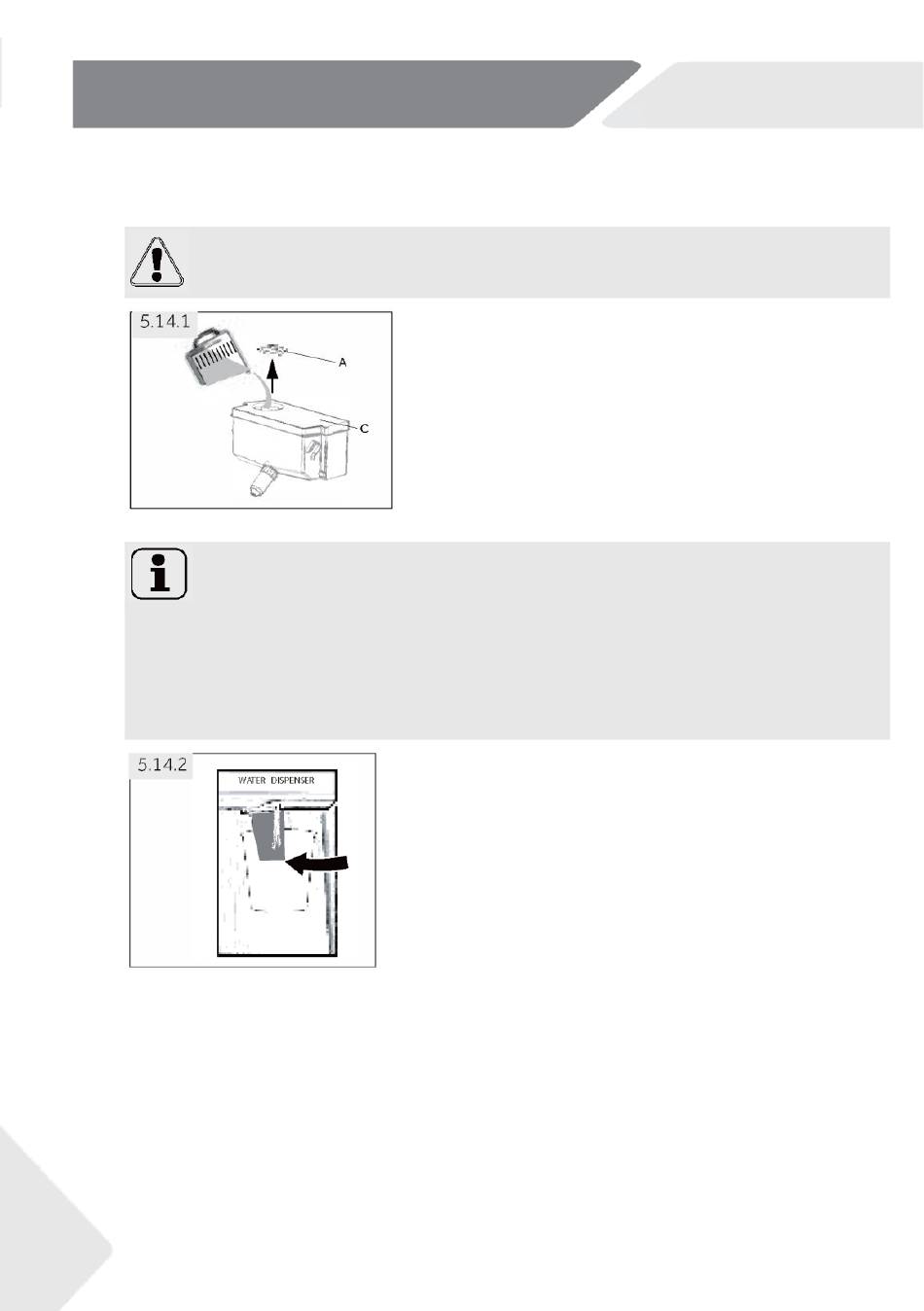 5.14.1

A

C

5.14.2

WATER DISPENSER