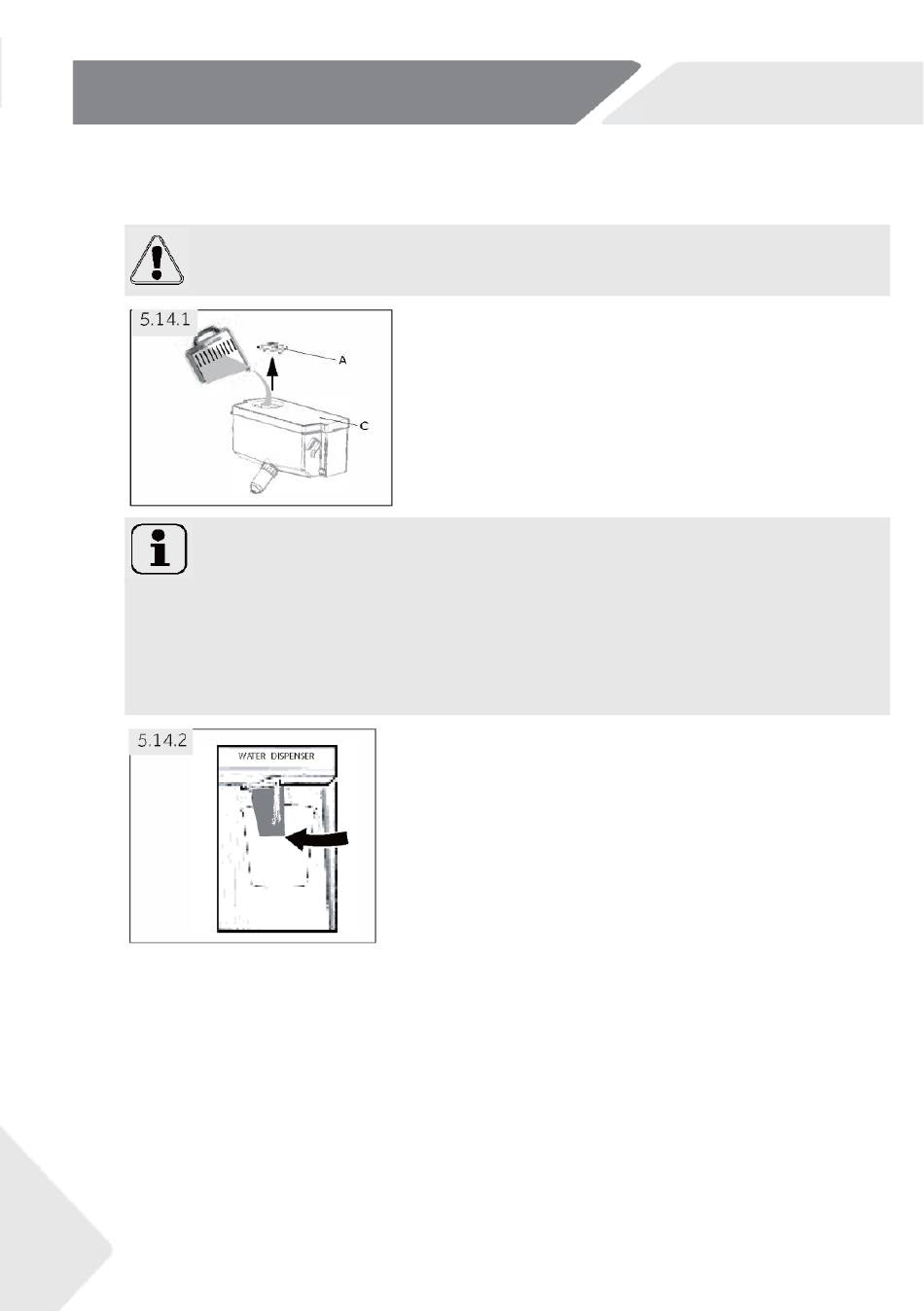 5.14.1

A

C

5.14.2

WATER DISPENSER