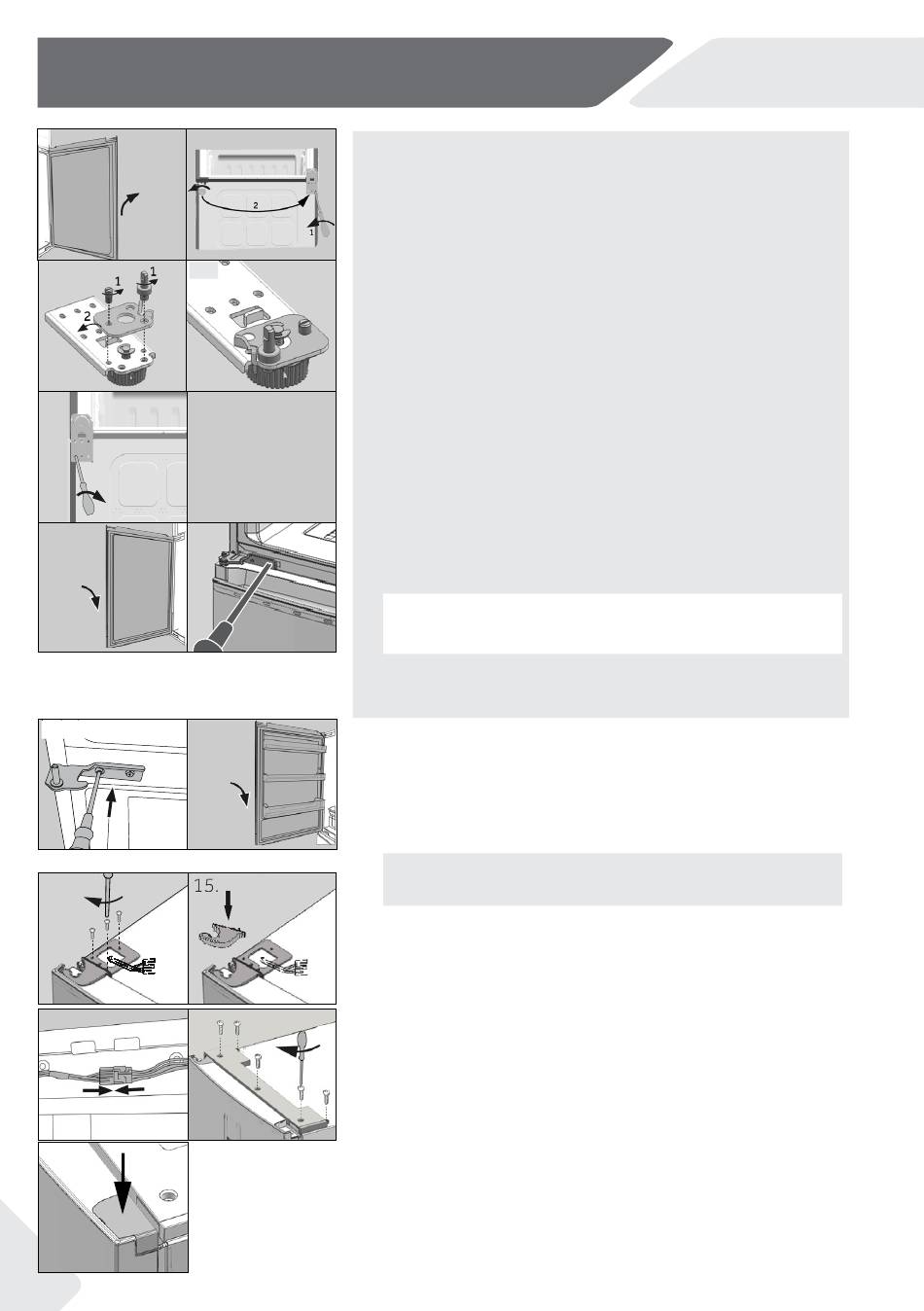 2

1

1

1

2

15.