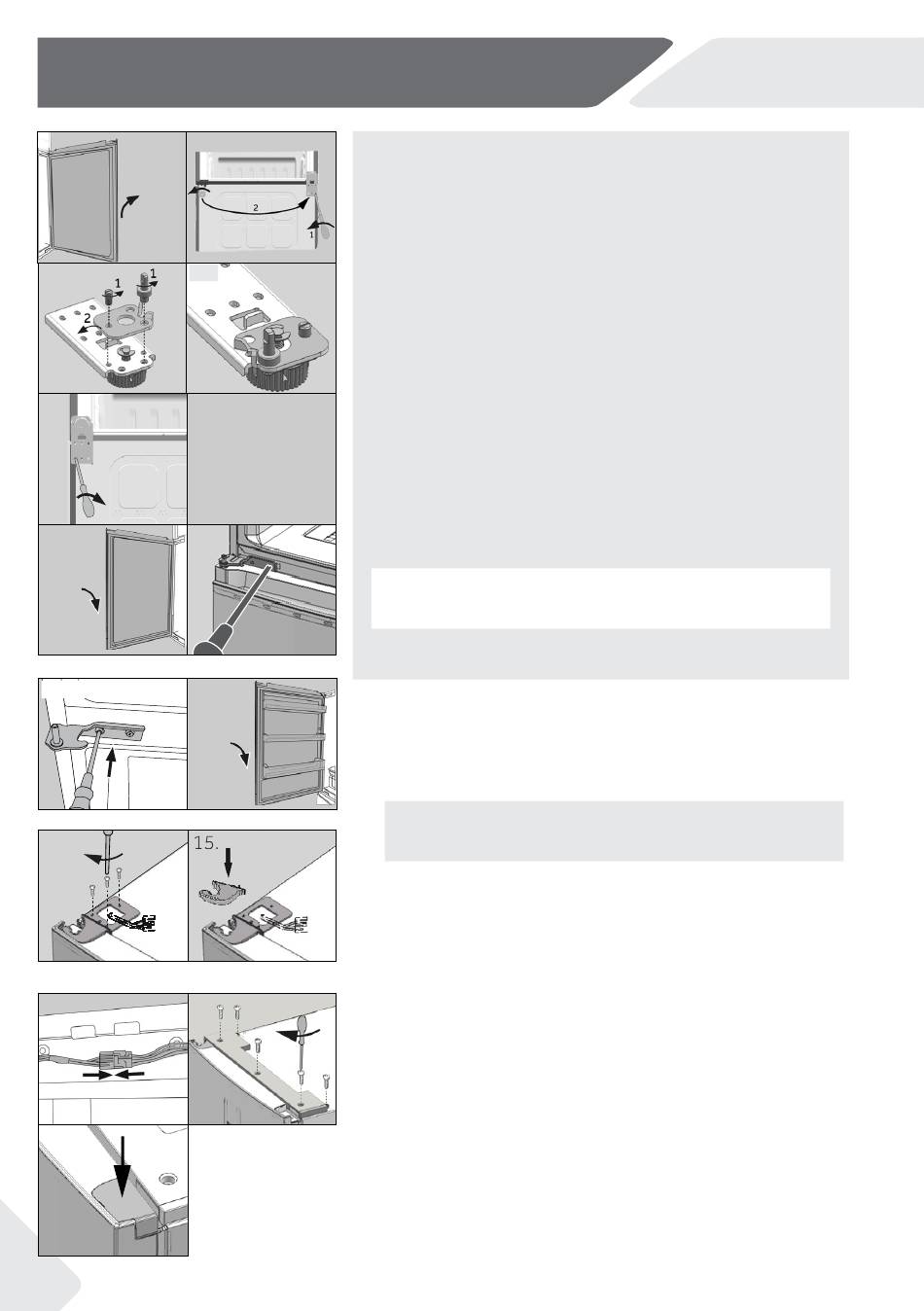 2

1

1

1

2

15.