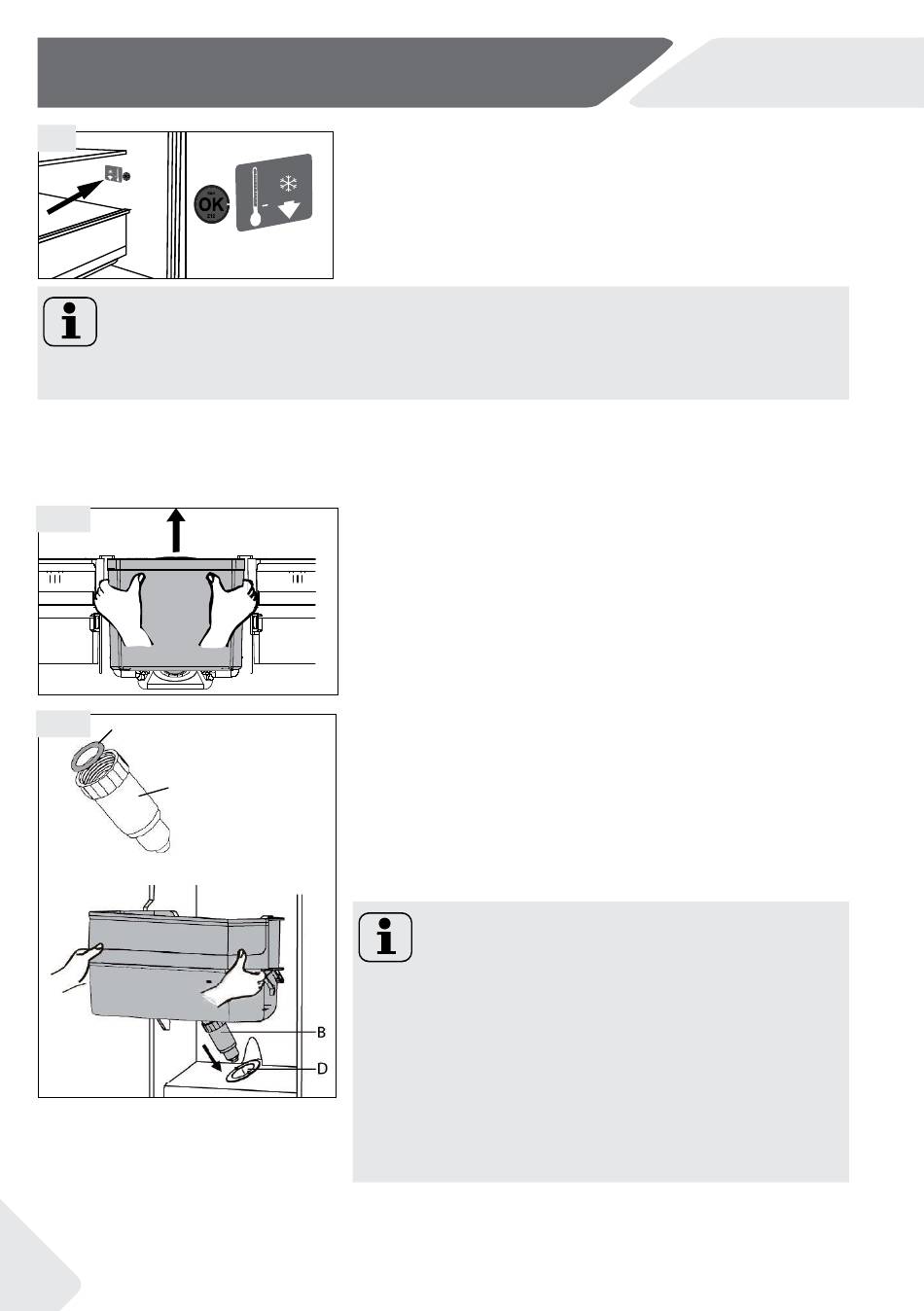 OK

B

D