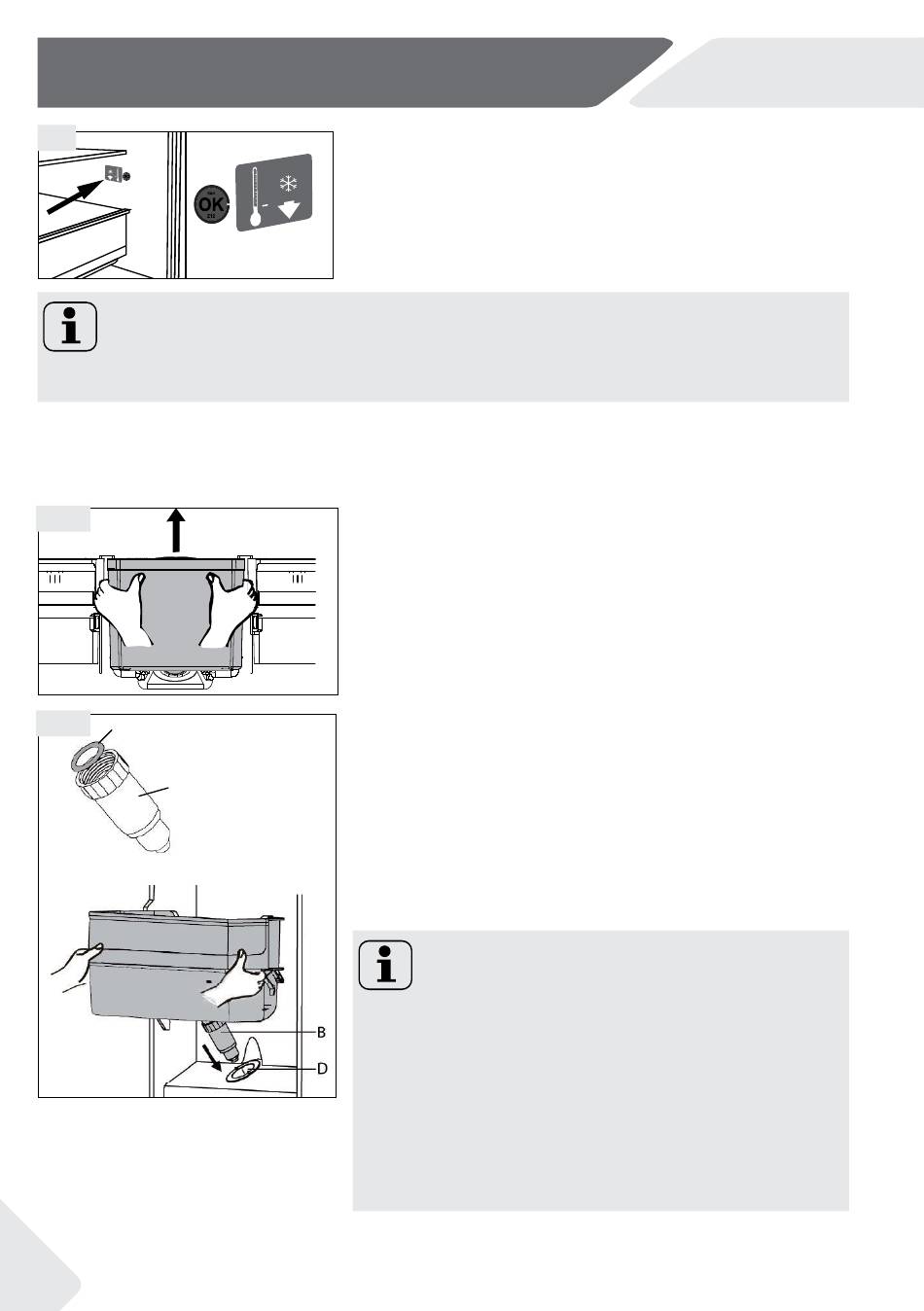 OK

B

D