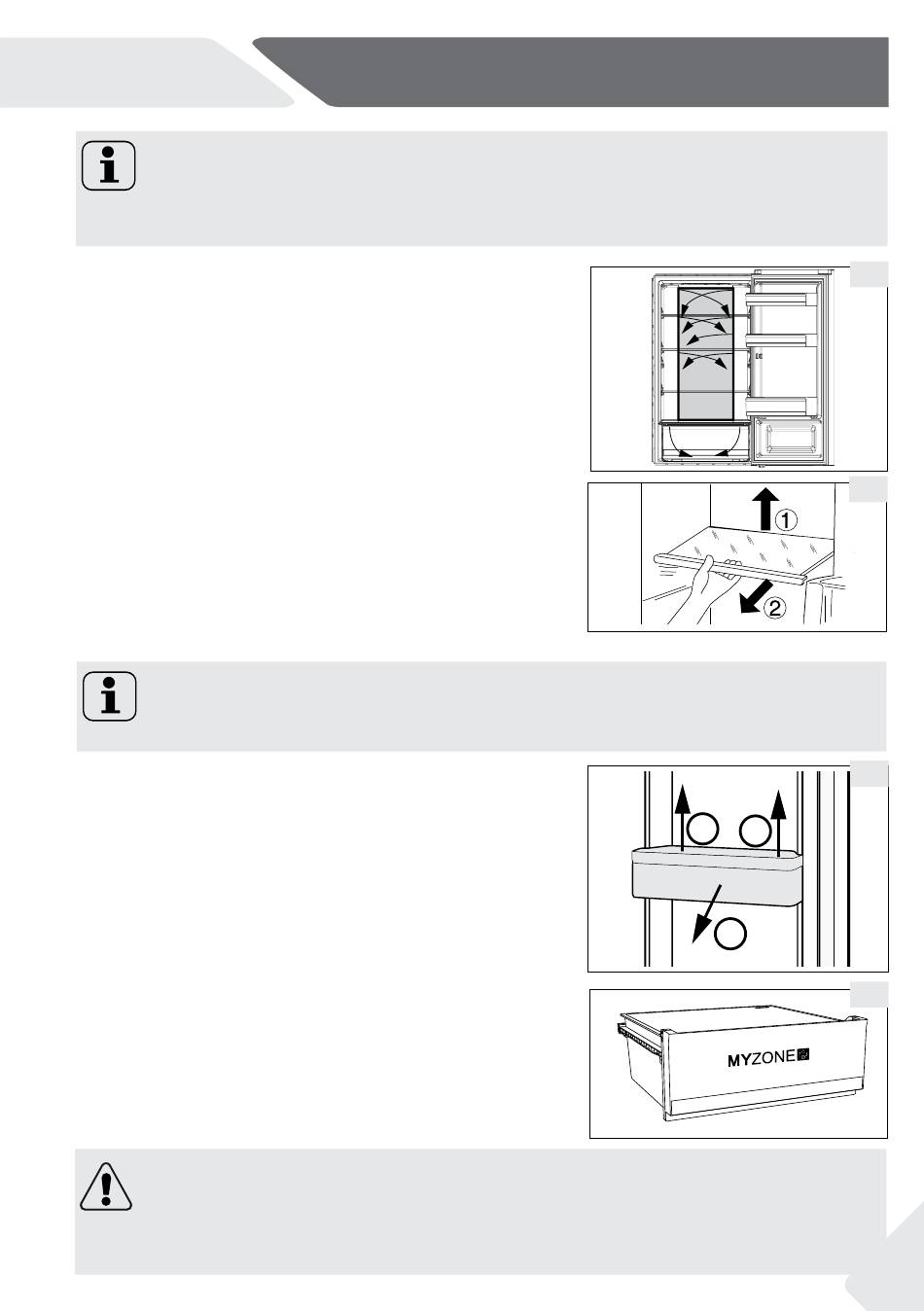 ①

②

MYZONE