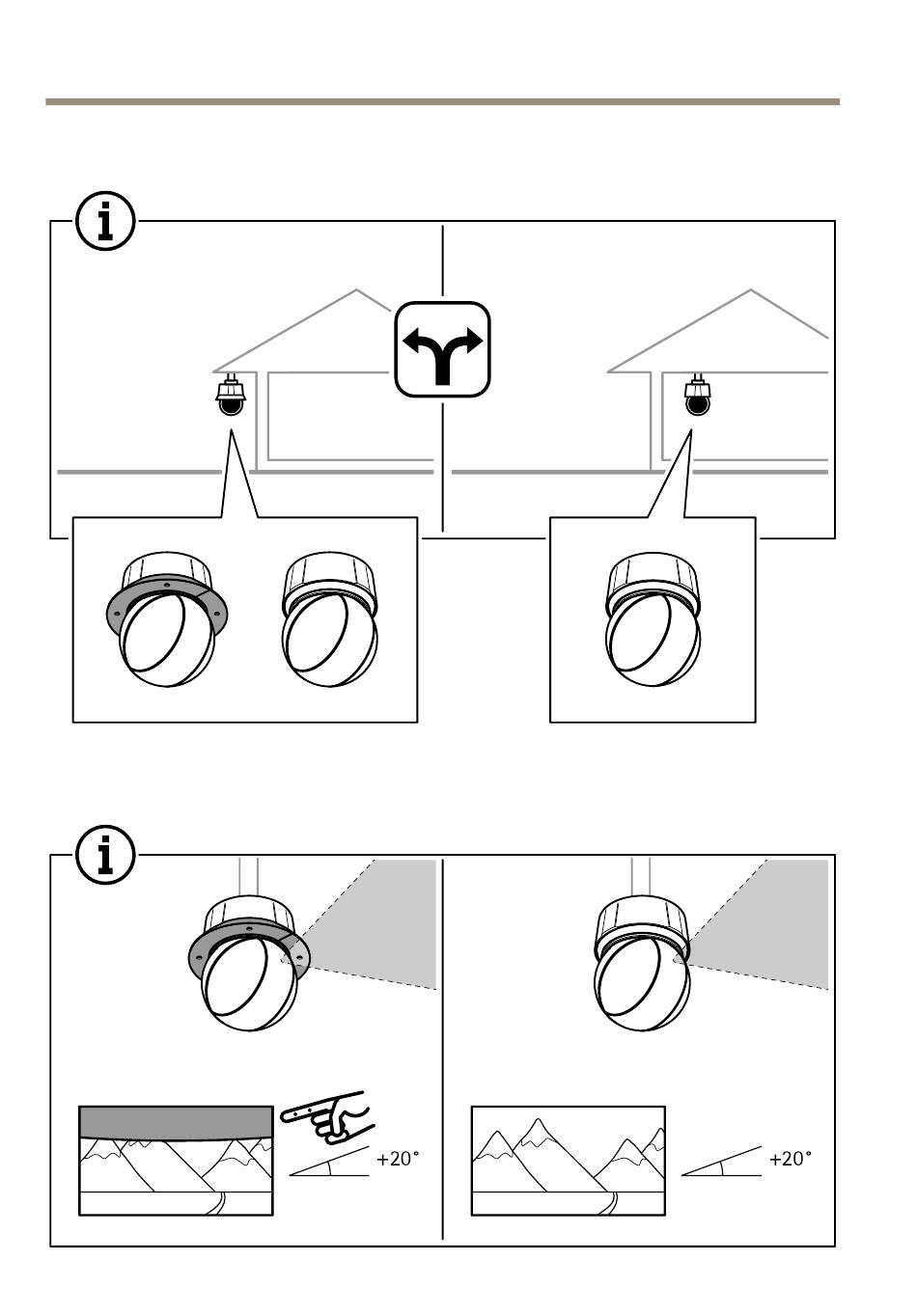 +20°

+20°