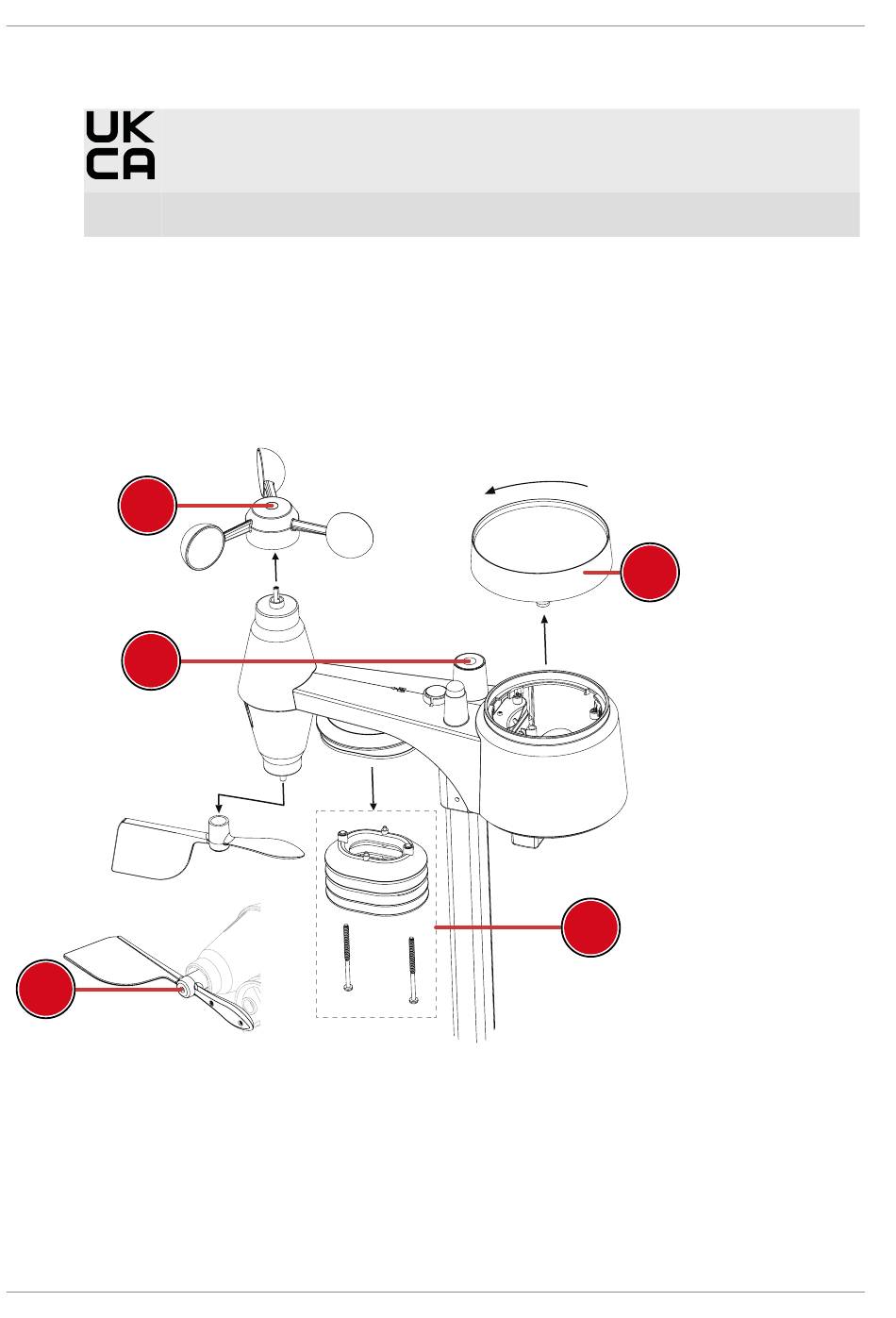 UK
CA