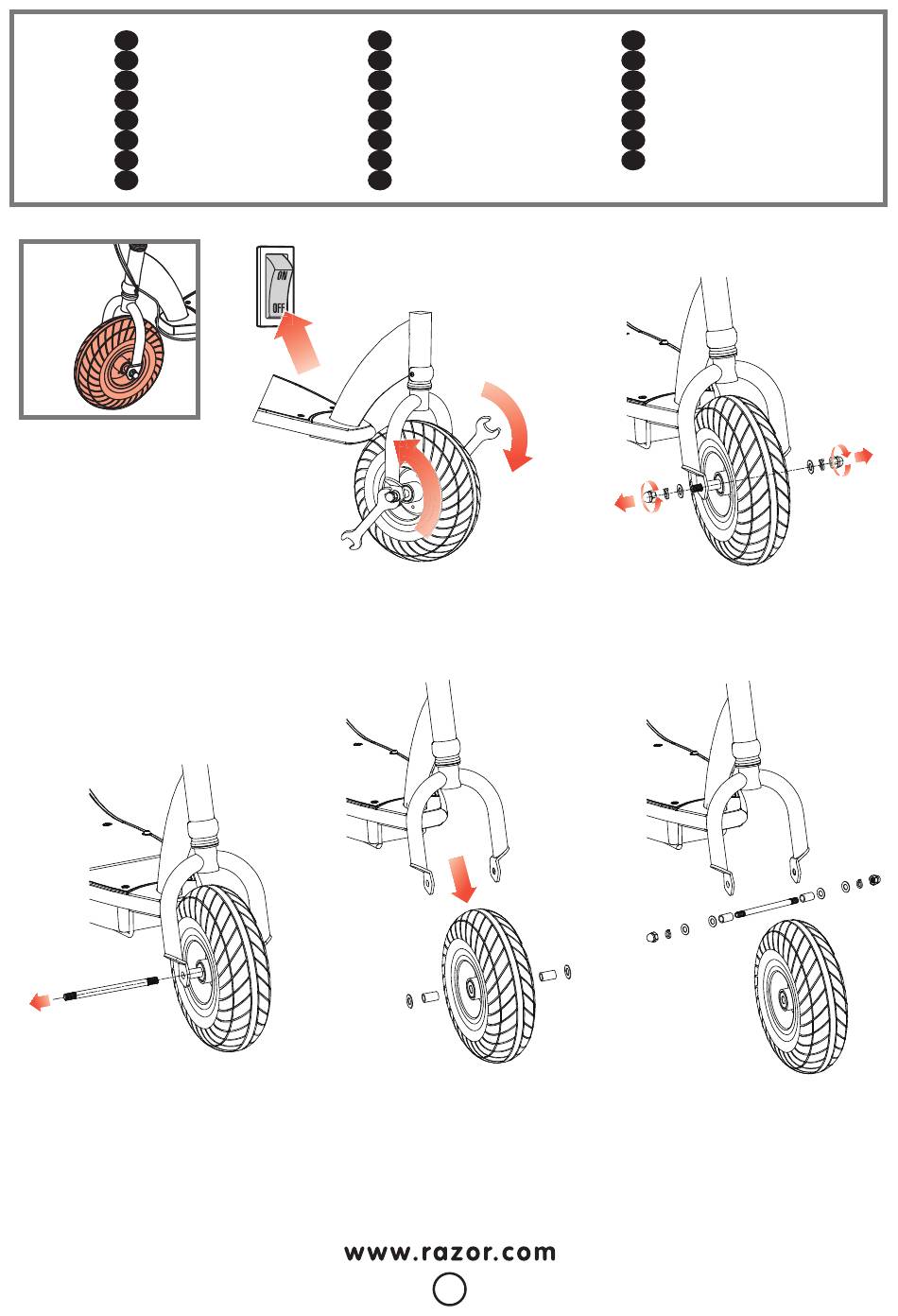 ON
OFF

www.razor.com