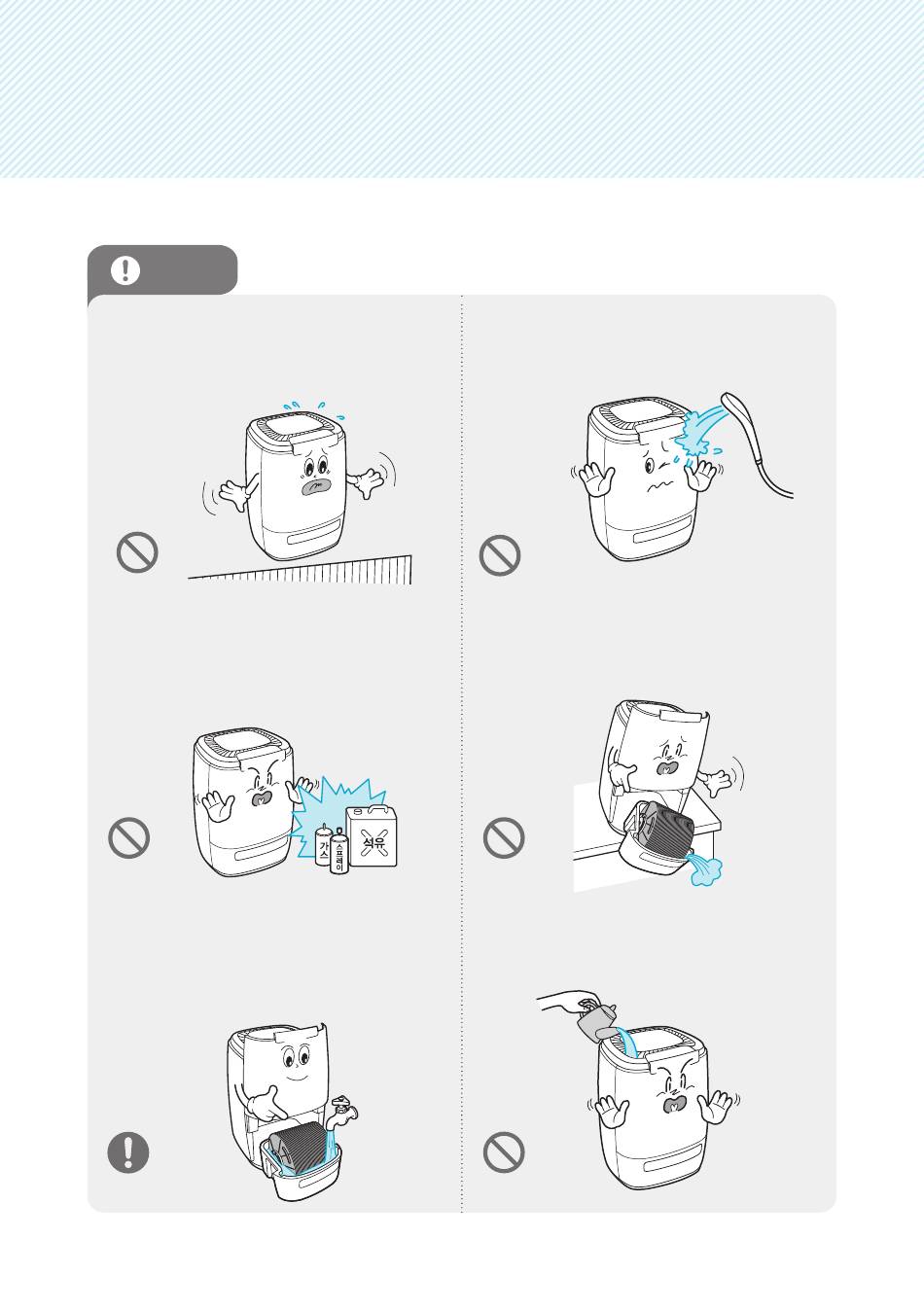 가스
스프레이
석유