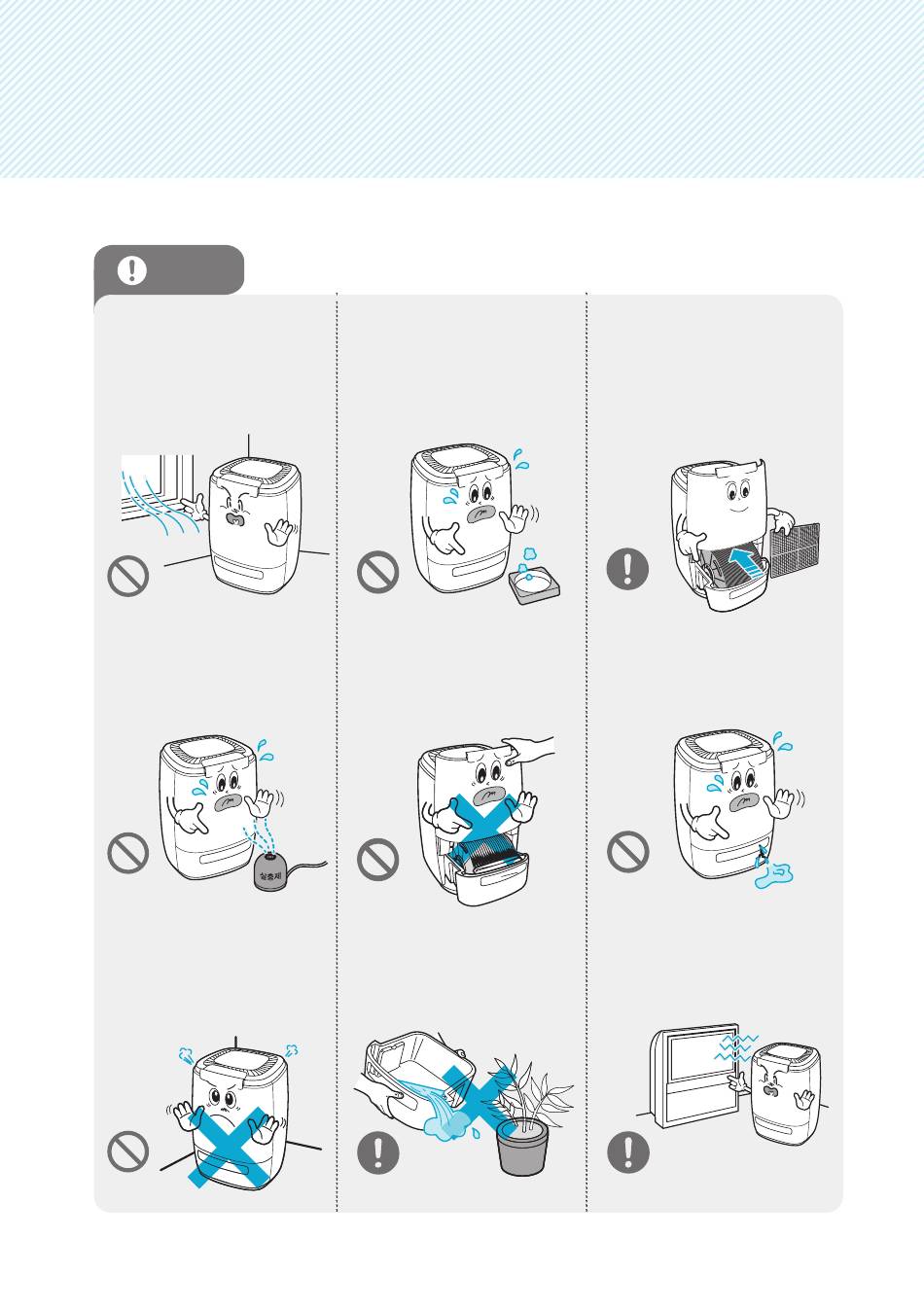 살충제