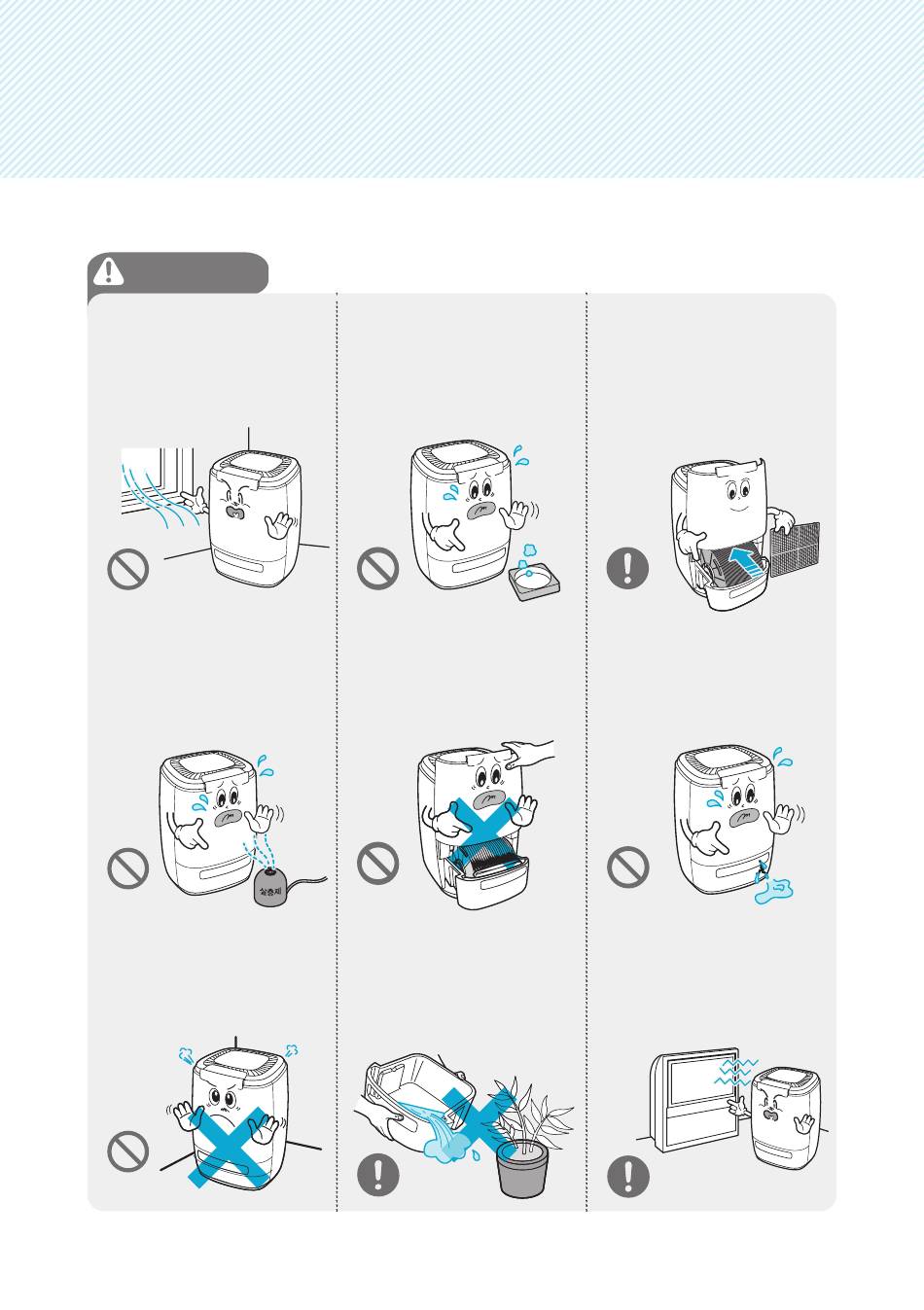 살충제