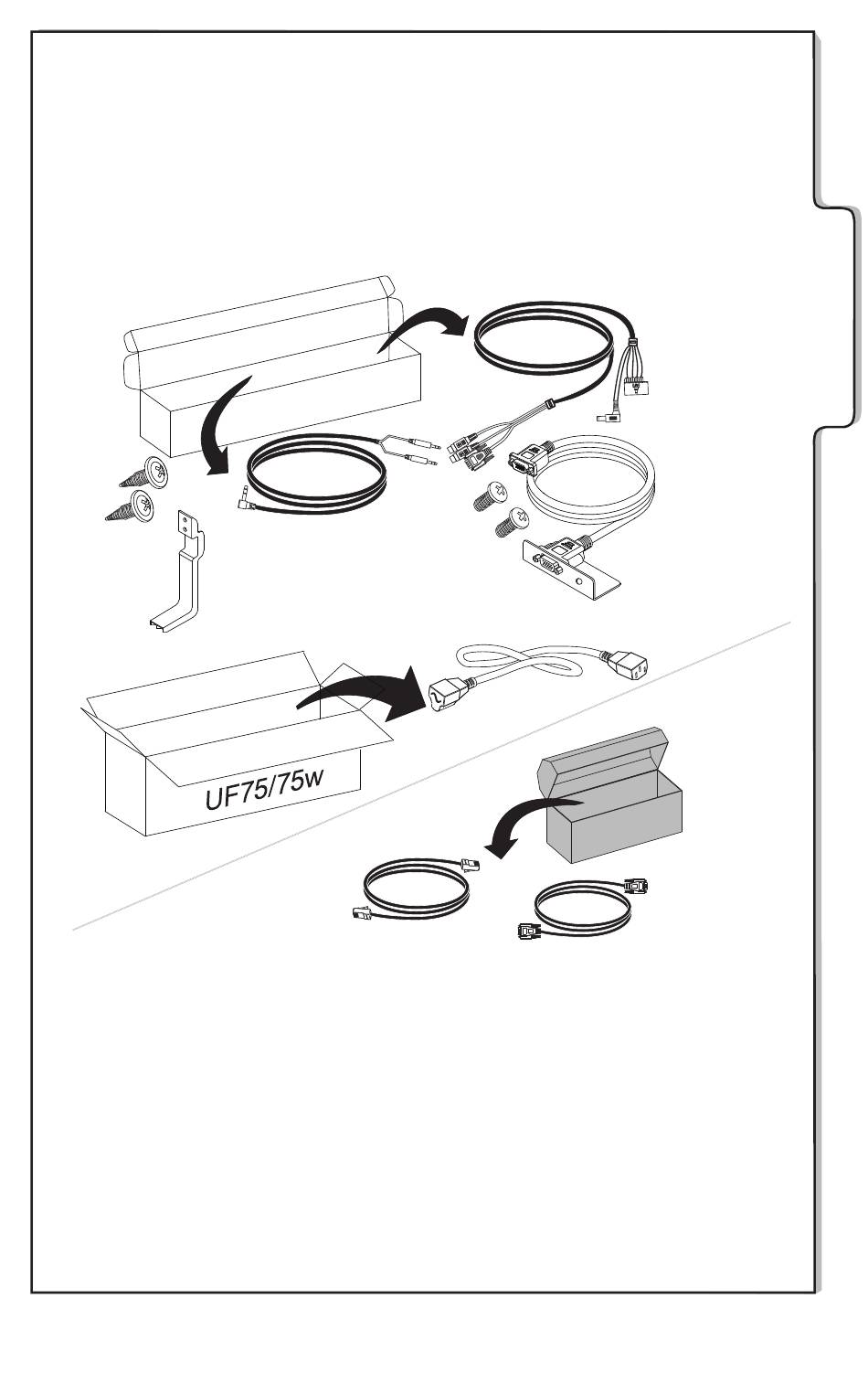 UF75/75w