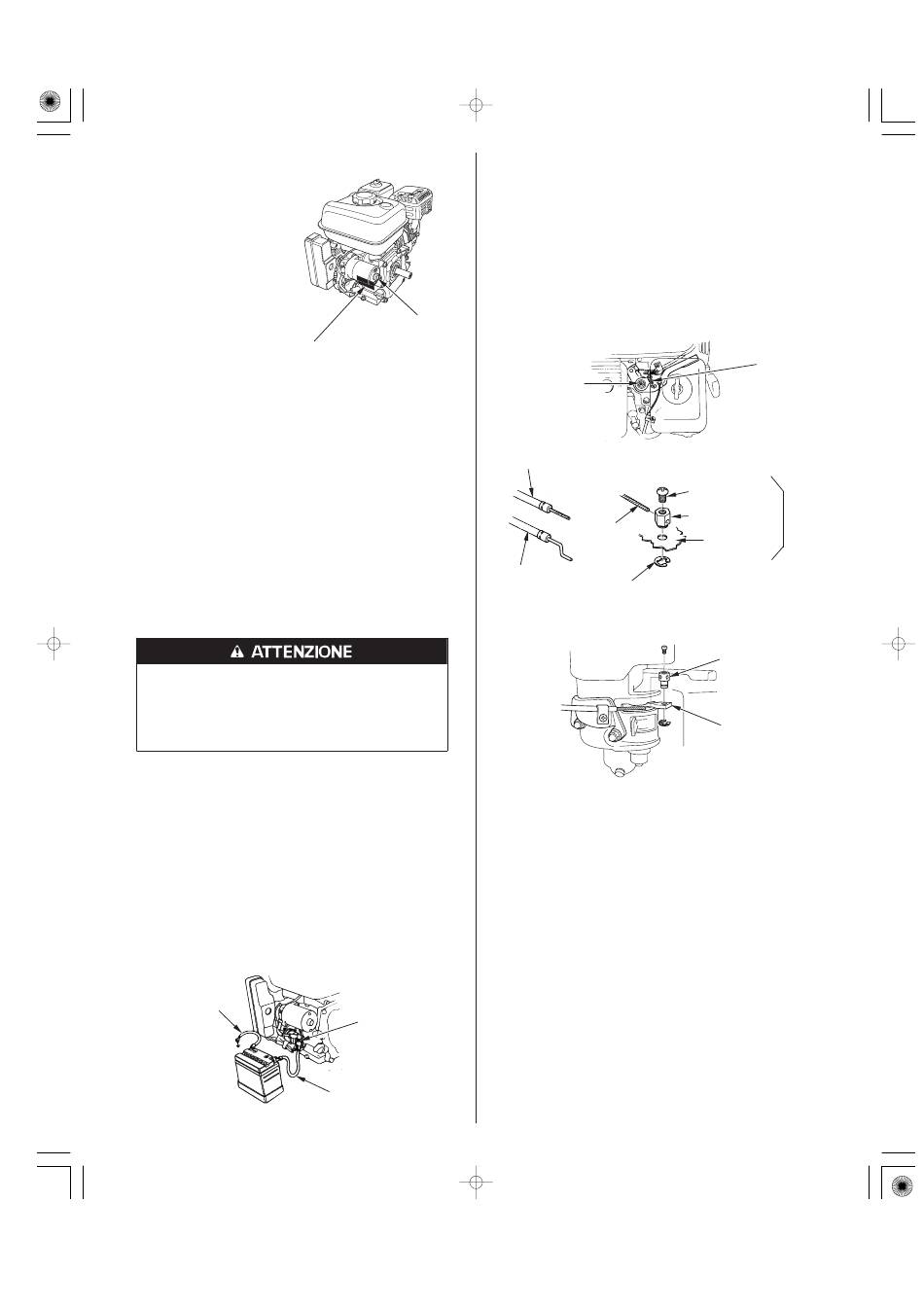 ATTENZIONE