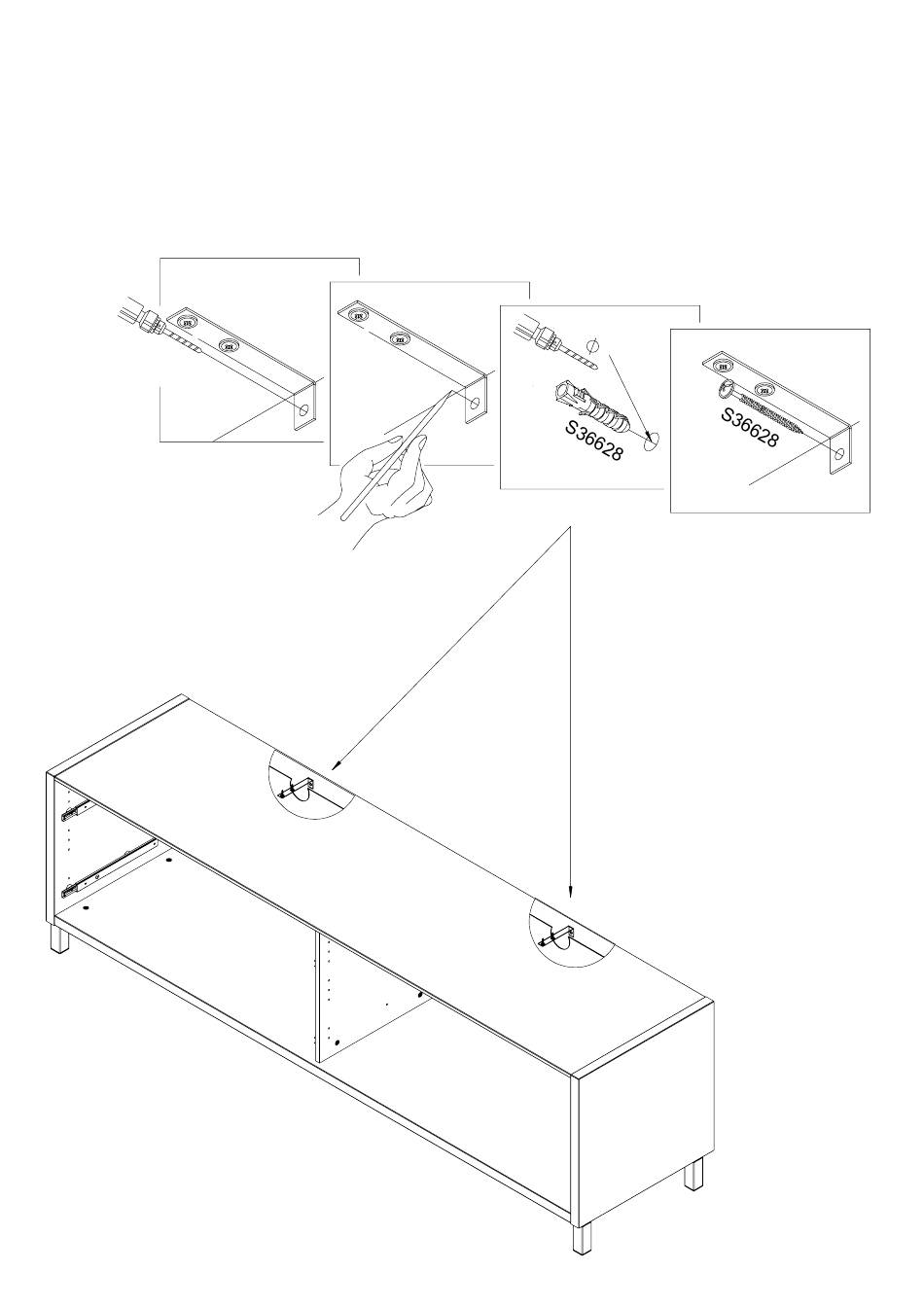 S36628

S36628