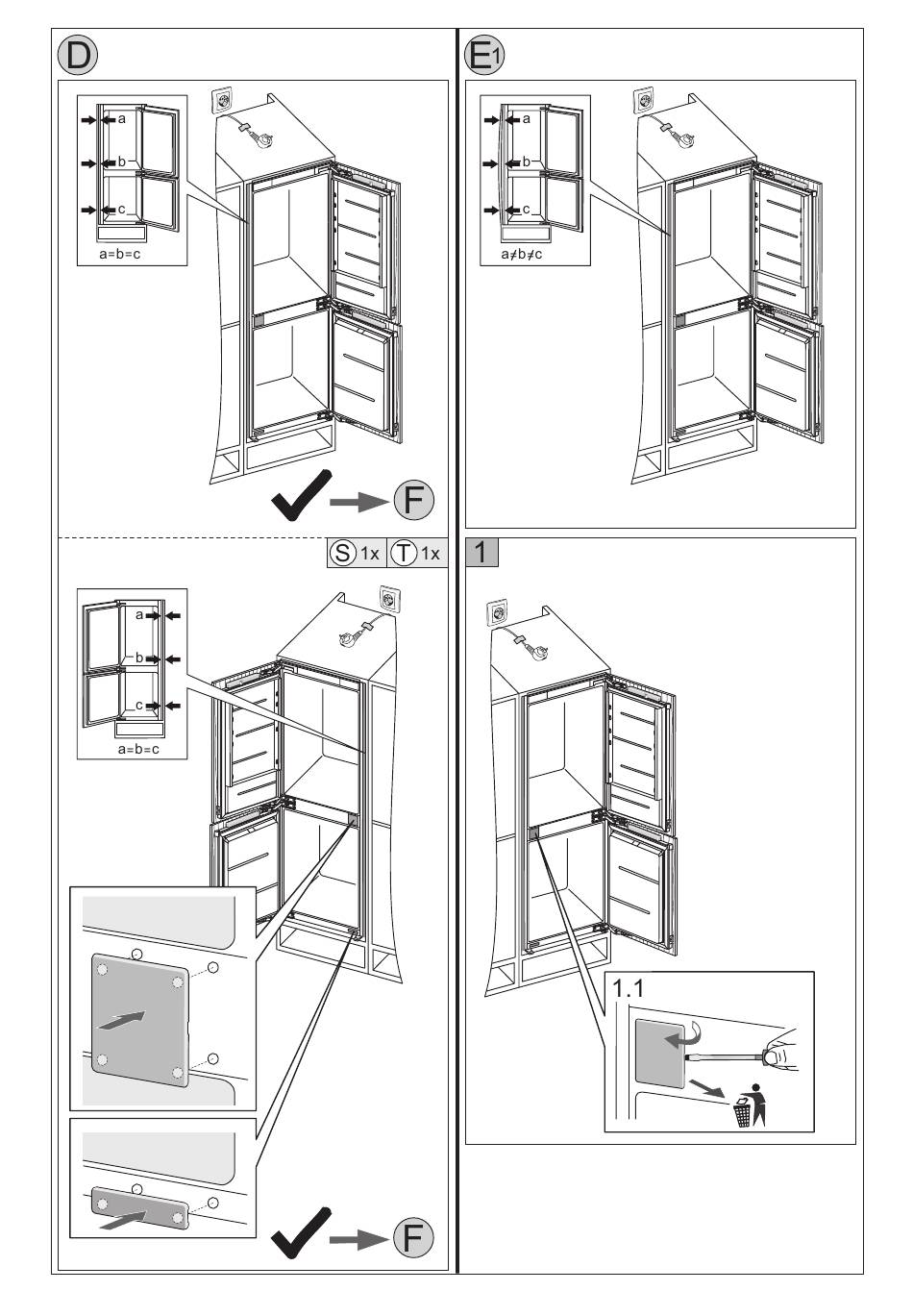 D

a
b
c
a=b=c

F

S 1x T 1x

a
b
c
a=b=c

F

E1

a
b
c
a≠b≠c

1

1.1