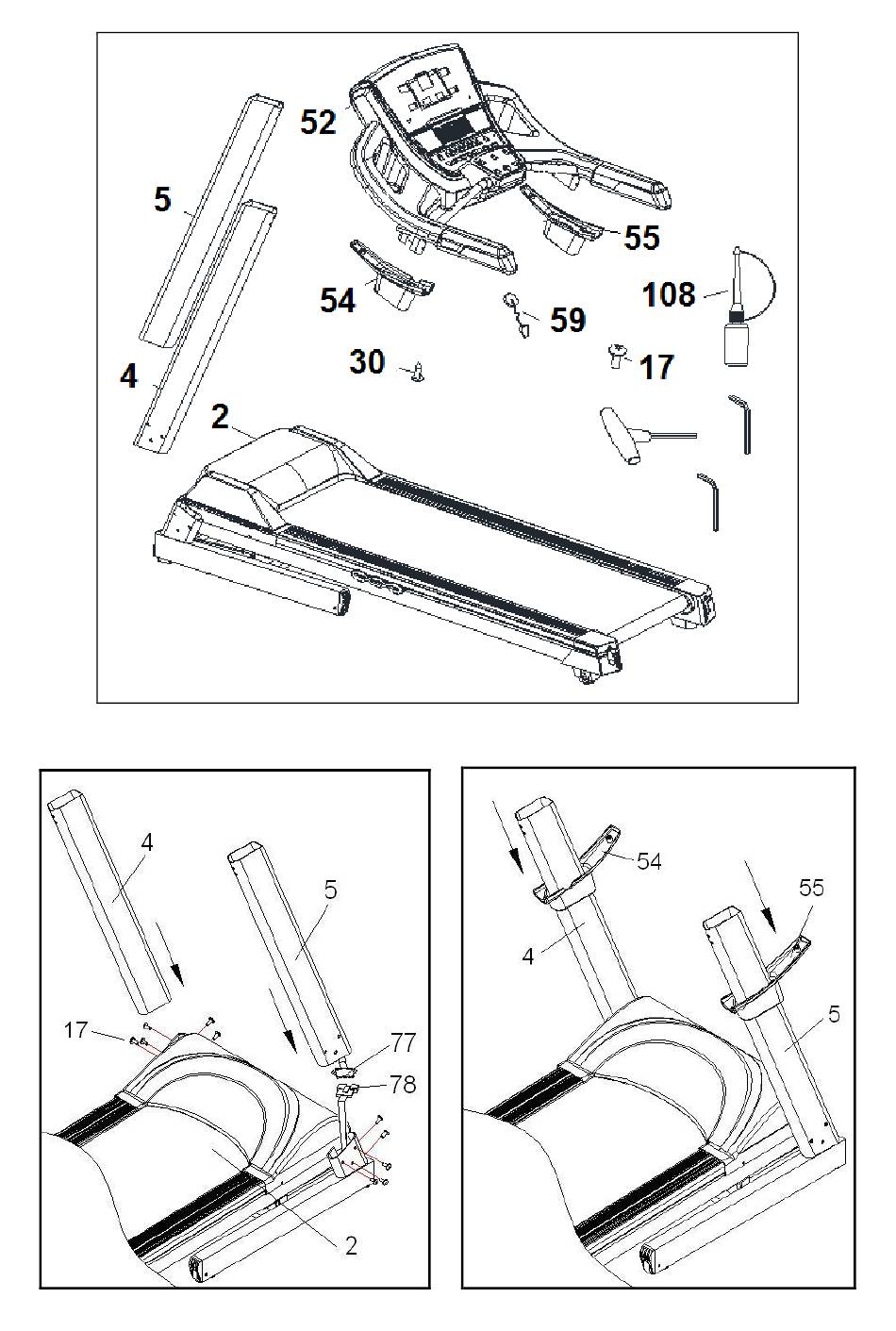 52
5
55
54
108
59
30
17
4
2

4
5
17
77
78
2

54
55
4
5